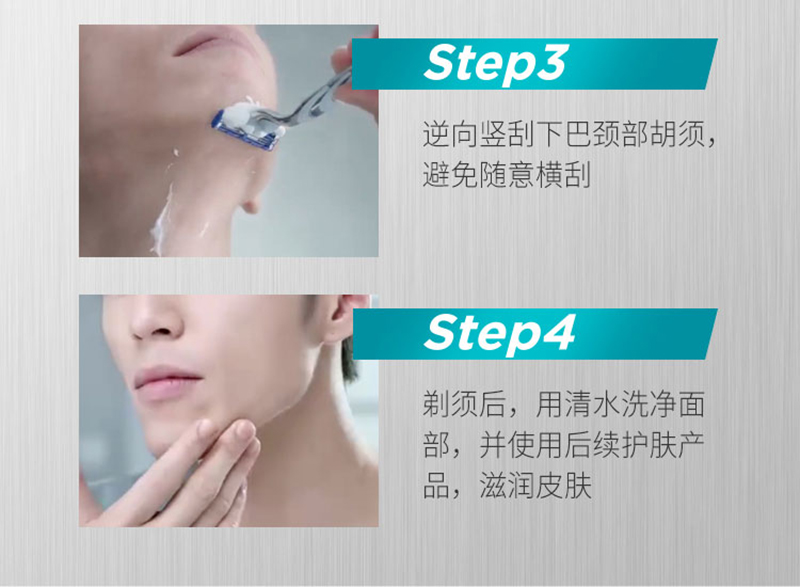 Step3

逆向竖刮下巴颈部胡须，避免随意横刮

Step4

剃须后，用清水洗净面部，并使用后续护肤产品，滋润皮肤