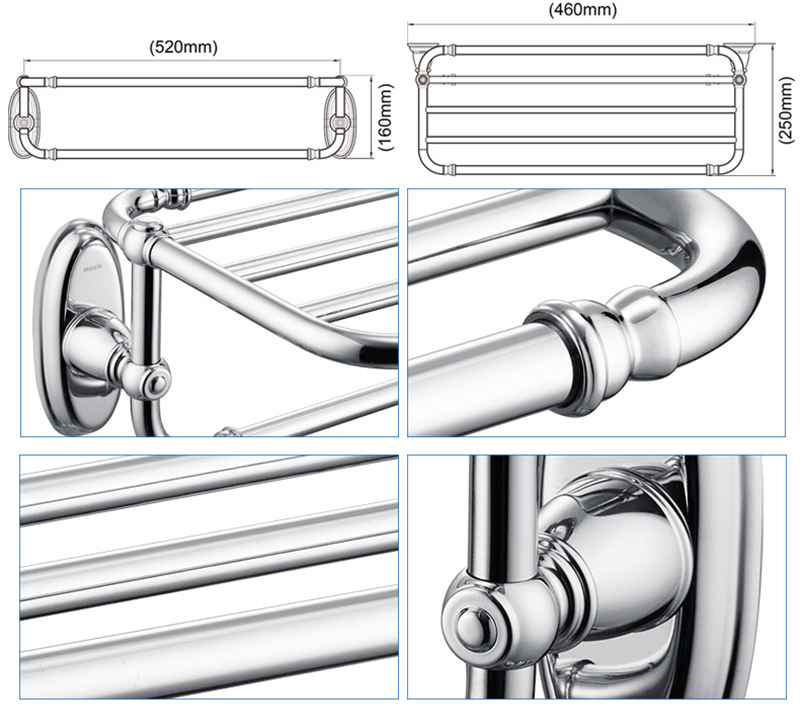 (520mm)

(160mm)

(460mm)

(250mm)

MOEN