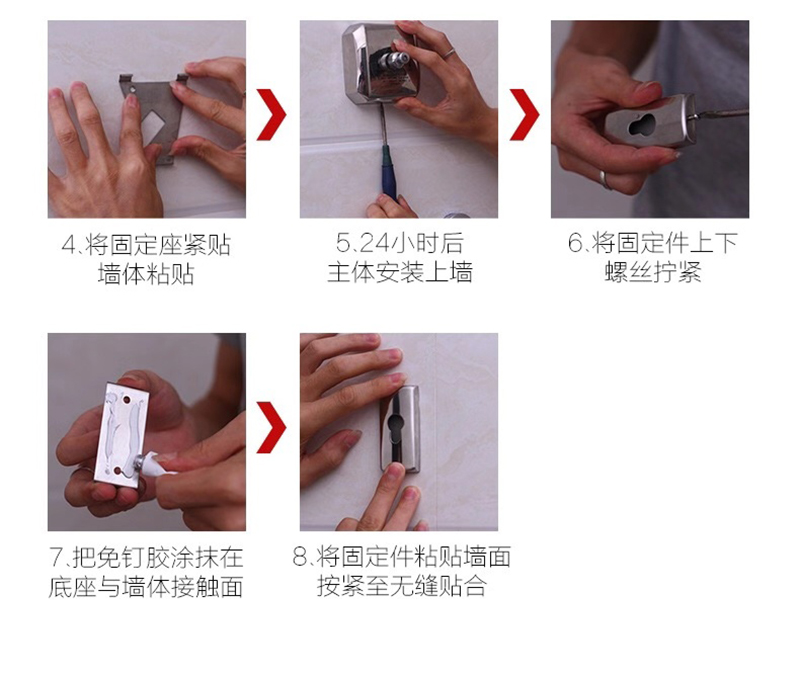 4.将固定座紧贴墙体粘贴

5.24小时后主体安装上墙

6.将固定件上下螺丝拧紧

7.把免钉胶涂抹在底座与墙体接触面

8.将固定件粘贴墙面按紧至无缝贴合