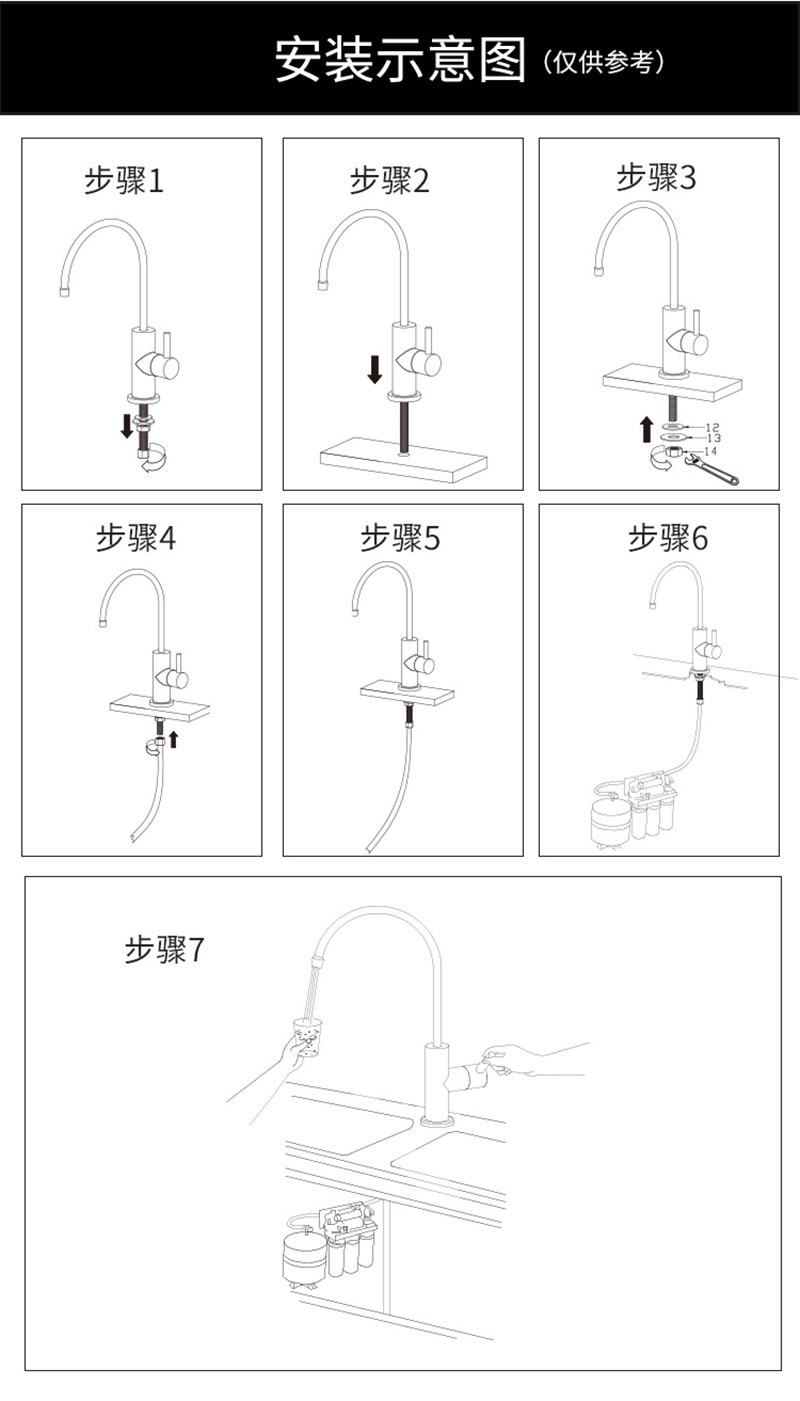 安装示意图（仅供参考）

步骤1

步骤2

步骤3

12
13
14

步骤4

步骤5

步骤6

步骤7