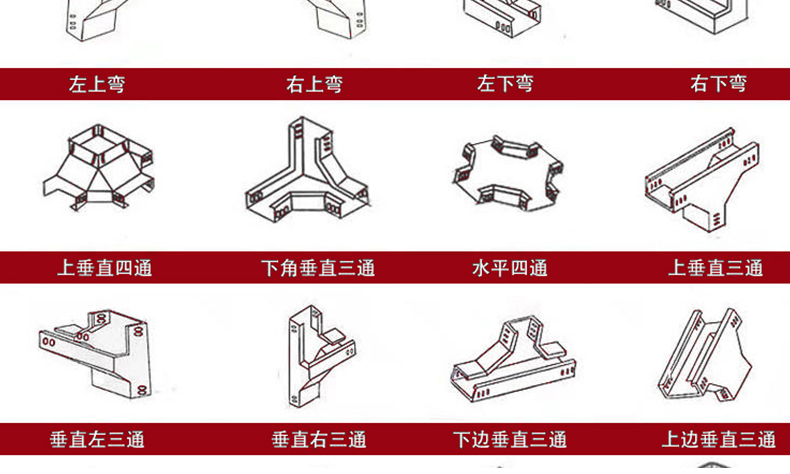 左上弯 右上弯 左下弯 右下弯

上垂直四通 下角垂直三通 水平四通 上垂直三通

垂直左三通 垂直右三通 下边垂直三通 上边垂直三通