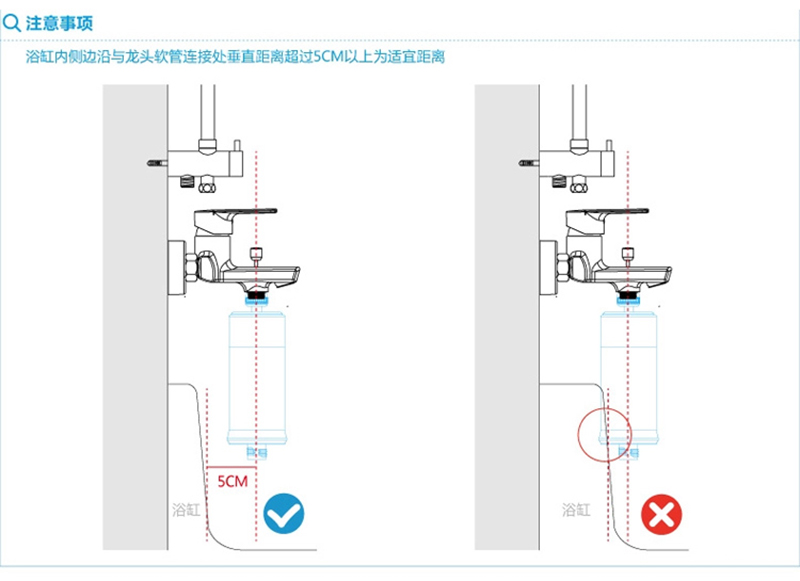 注意事项

浴缸内侧边沿与龙头软管连接处垂直距离超过5CM以上为适宜距离

5CM

浴缸

浴缸