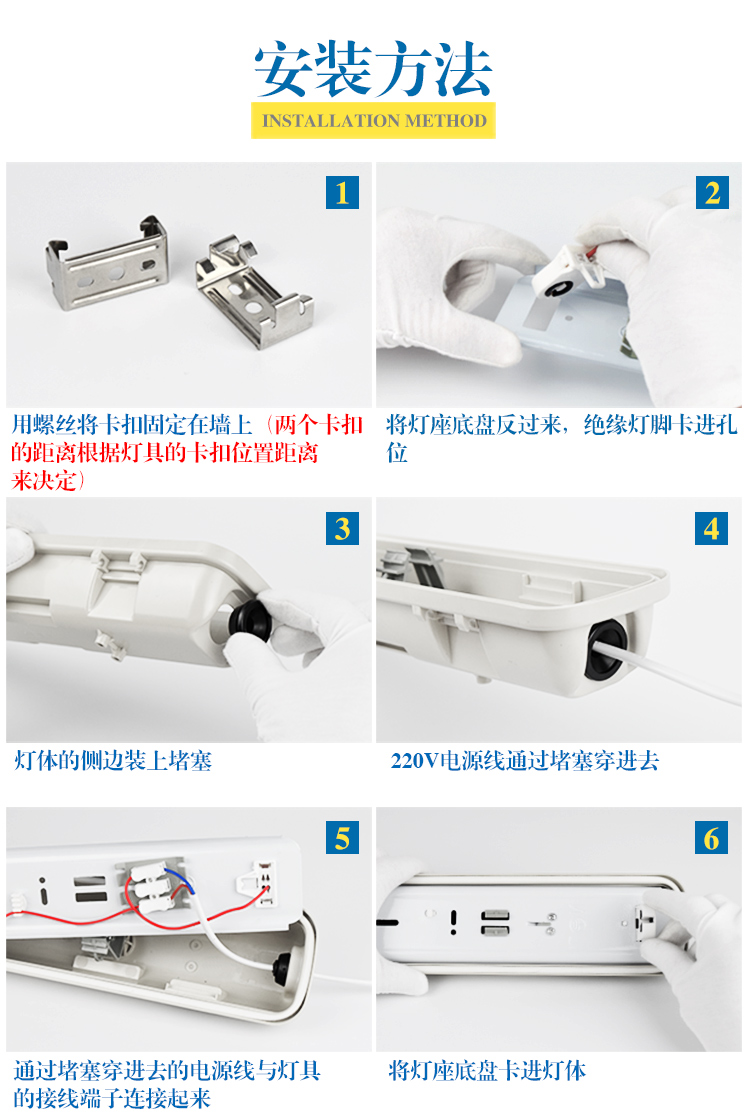 安装方法

INSTALLATION METHOD

1

用螺丝将卡扣固定在墙上（两个卡扣的距离根据灯具的卡扣位置距离来决定）

2

将灯座底盘反过来，绝缘灯脚卡进孔位

3

灯体的侧边装上堵塞

4

220V电源线通过堵塞穿进去

5

通过堵塞穿进去的电源线与灯具的接线端子连接起来

6

将灯座底盘卡进灯体