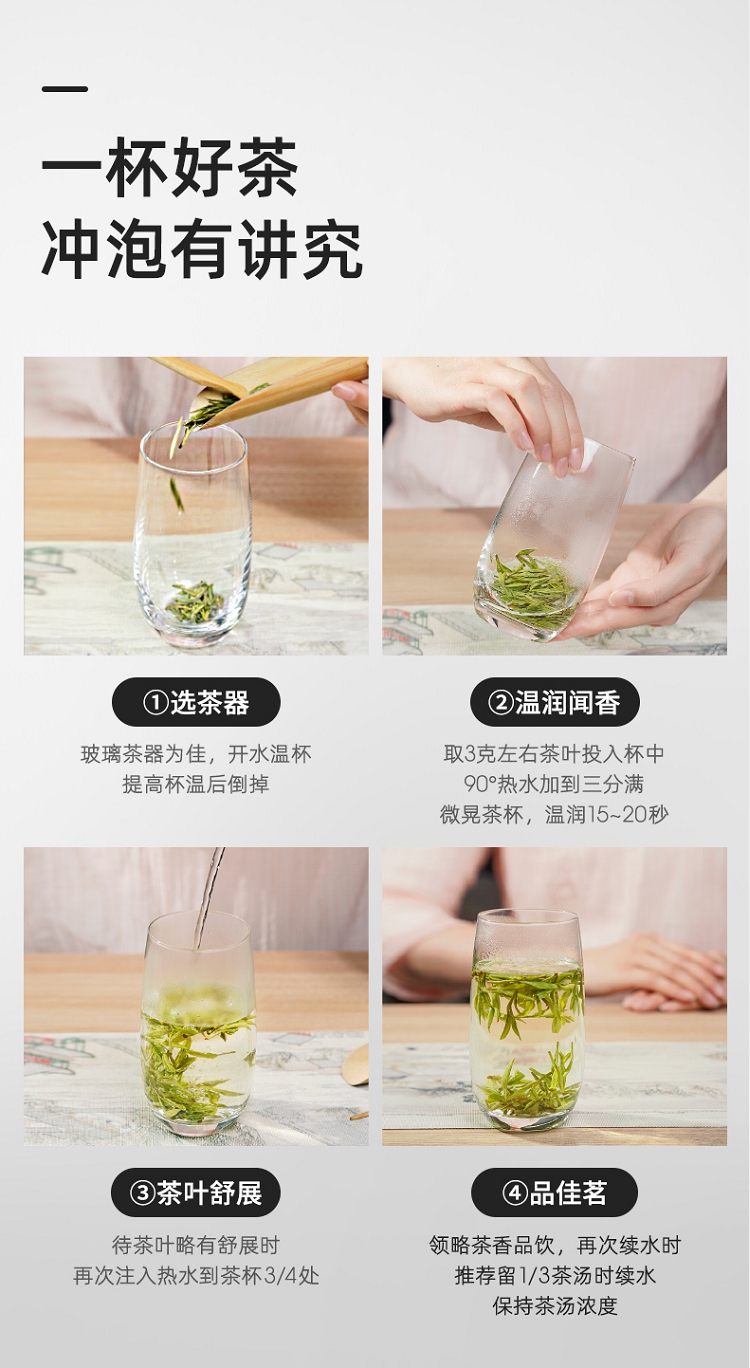 一杯好茶
冲泡有讲究

①选茶器

玻璃茶器为佳，开水温杯
提高杯温后倒掉

②温润闻香

取3克左右茶叶投入杯中
90°热水加到三分满
微晃茶杯，温润15~20秒

③茶叶舒展

待茶叶略有舒展时
再次注入热水到茶杯3/4处

④品佳茗

领略茶香品饮，再次续水时
推荐留1/3茶汤时续水
保持茶汤浓度