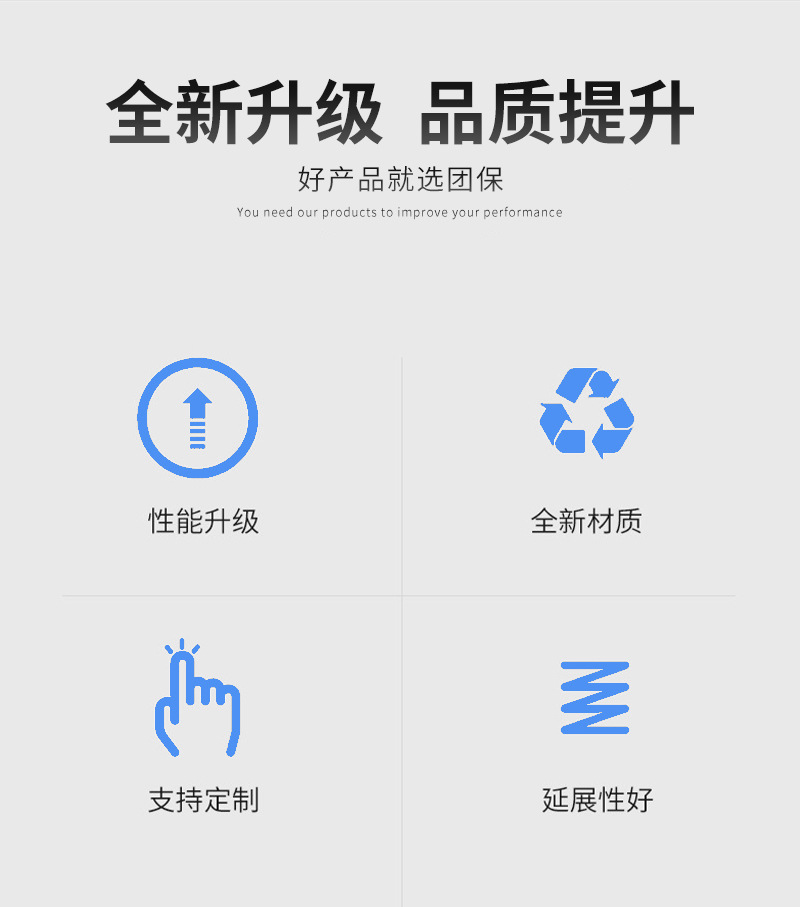 全新升级 品质提升

好产品就选团保

You need our products to improve your performance

性能升级

全新材质

支持定制

延展性好