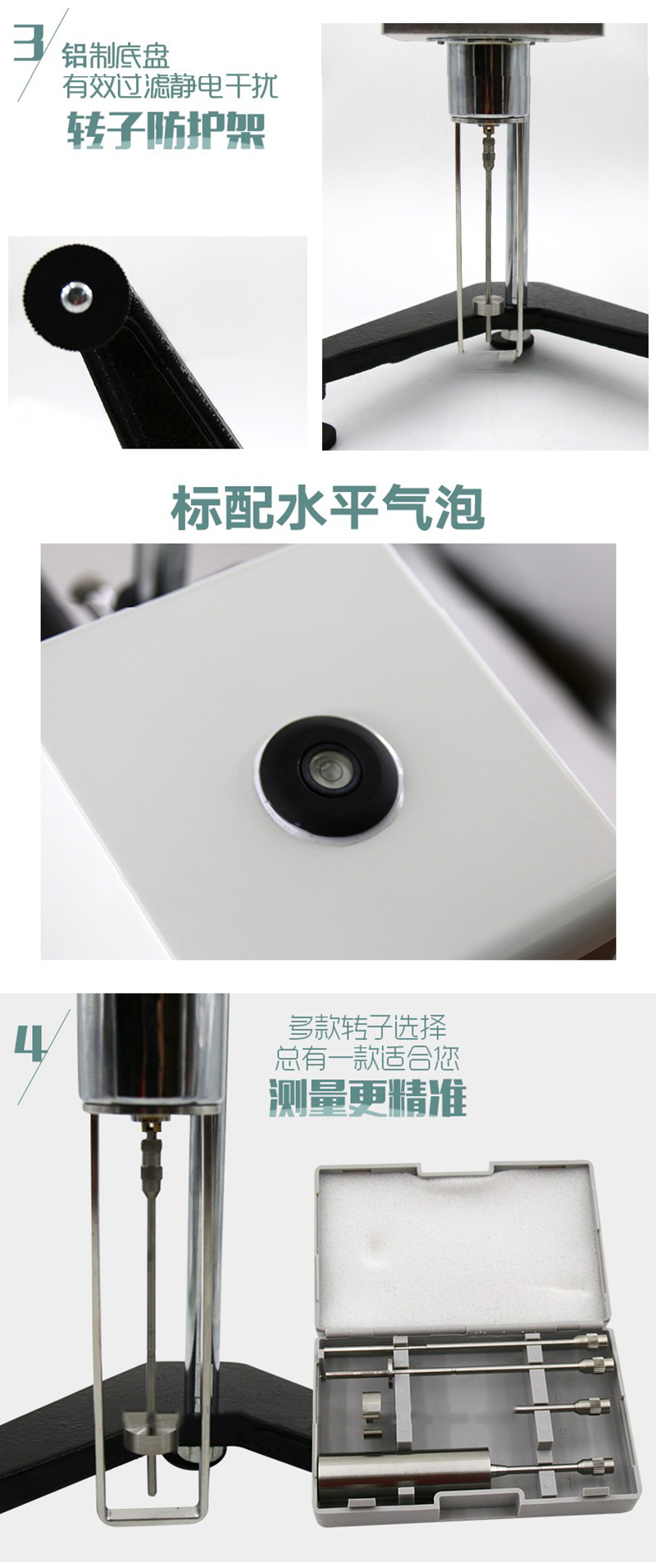 3
铝制底盘
有效过滤静电干扰
转子防护架

标配水平气泡

4
多款转子选择
总有一款适合您
测量更精准