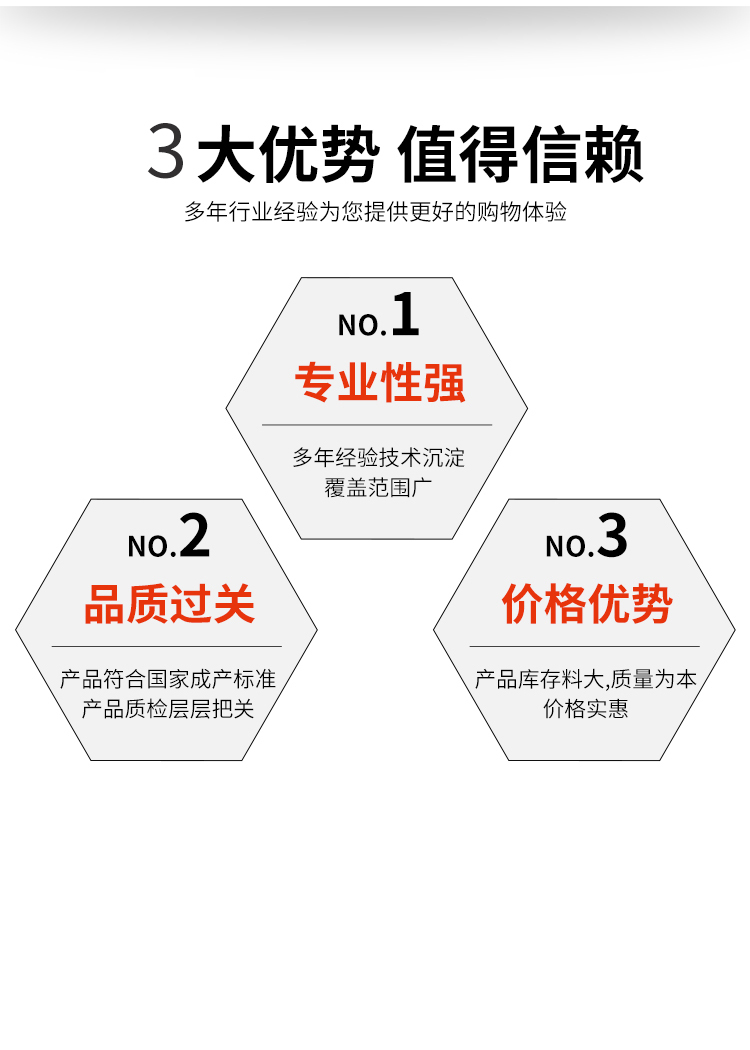 3大优势 值得信赖

多年行业经验为您提供更好的购物体验

NO.1

专业性强

多年经验技术沉淀
覆盖范围广

NO.2

品质过关

产品符合国家成产标准
产品质检层层把关

NO.3

价格优势

产品库存料大,质量为本
价格实惠