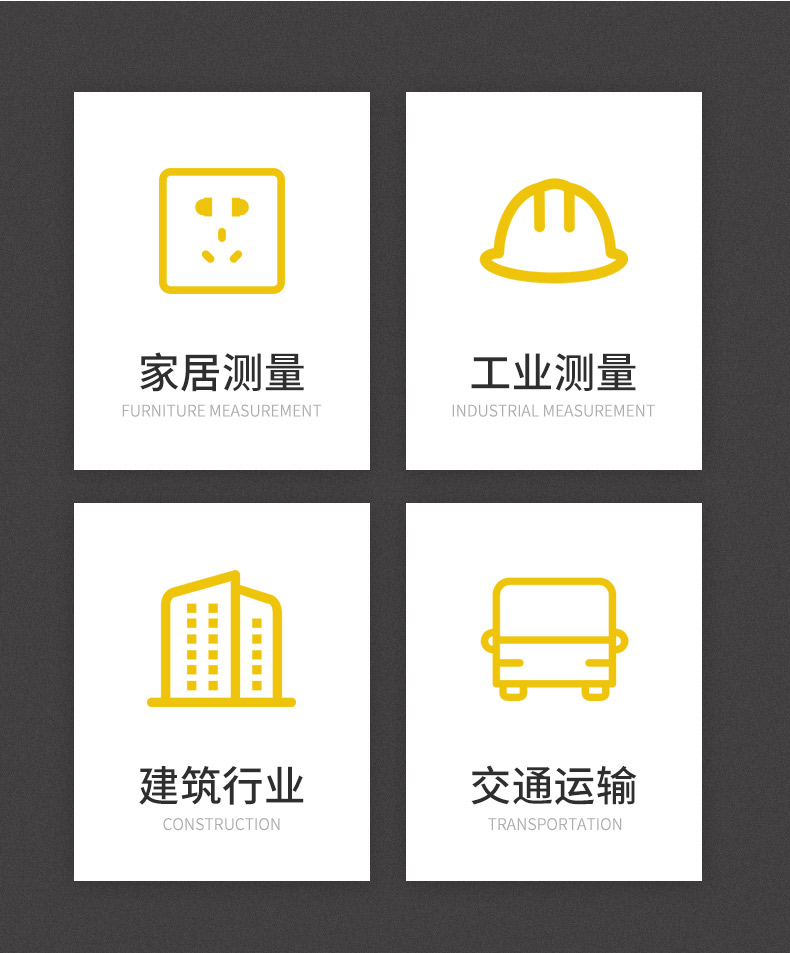 家居测量
FURNITURE MEASUREMENT

工业测量
INDUSTRIAL MEASUREMENT

建筑行业
CONSTRUCTION

交通运输
TRANSPORTATION