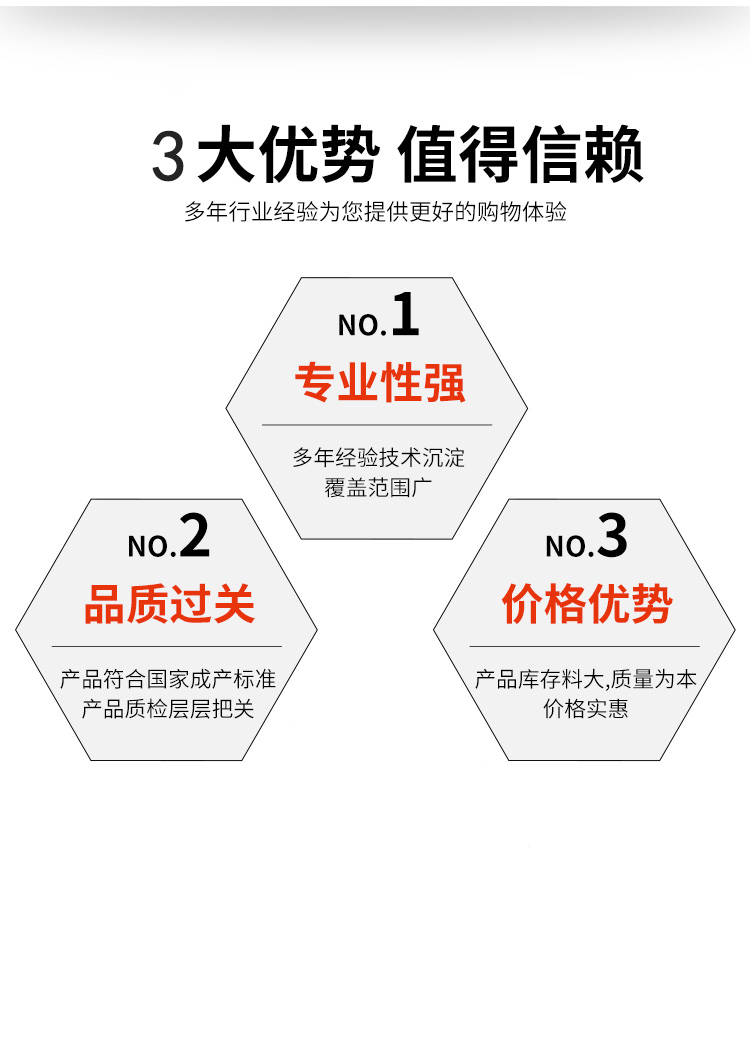 3大优势 值得信赖
多年行业经验为您提供更好的购物体验

NO.1
专业性强
多年经验技术沉淀
覆盖范围广

NO.2
品质过关
产品符合国家成产标准
产品质检层层把关

NO.3
价格优势
产品库存料大,质量为本
价格实惠