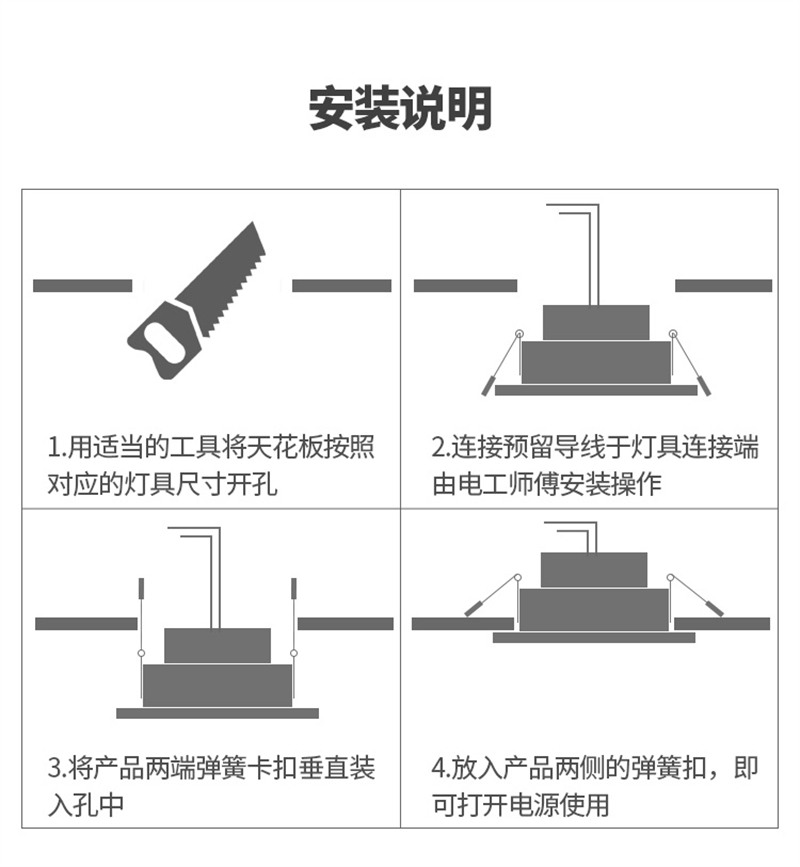 安装说明

1.用适当的工具将天花板按照对应的灯具尺寸开孔

2.连接预留导线于灯具连接端由电工师傅安装操作

3.将产品两端弹簧卡扣垂直装入孔中

4.放入产品两侧的弹簧扣，即可打开电源使用