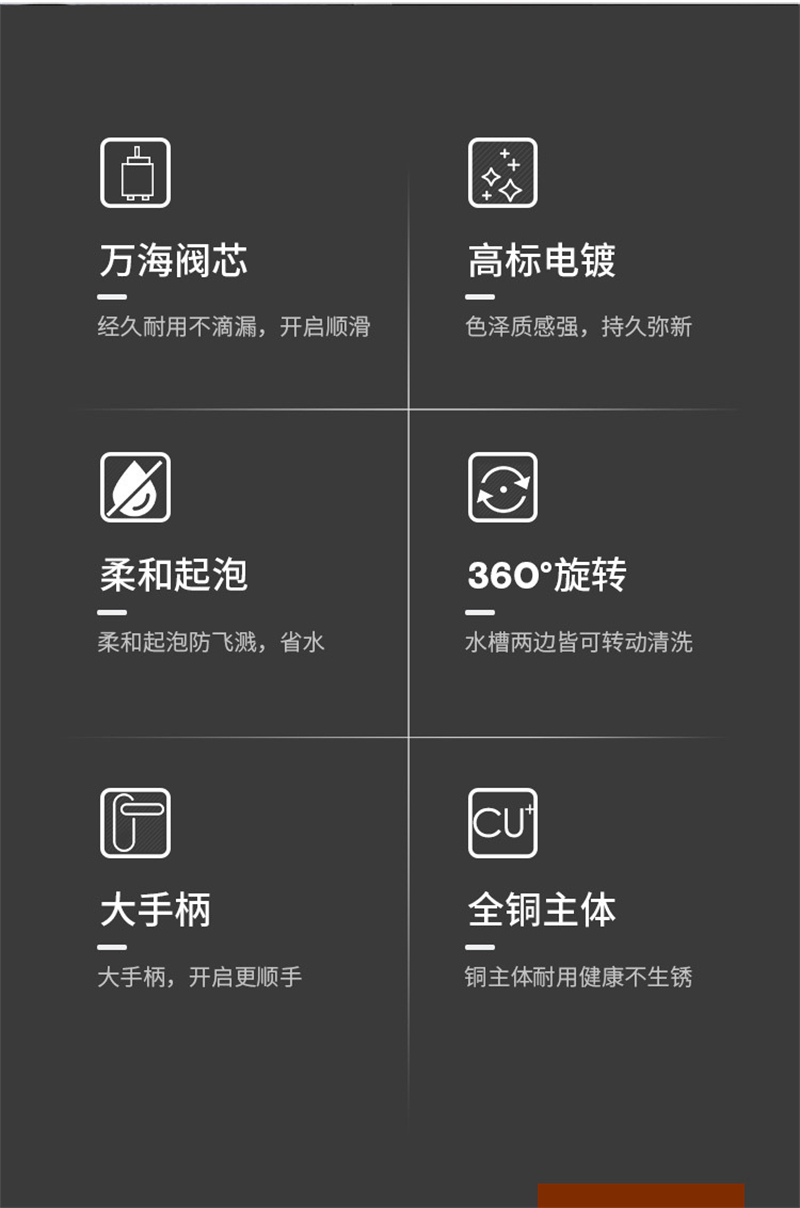 万海阀芯

经久耐用不滴漏，开启顺滑

高标电镀

色泽质感强，持久弥新

柔和起泡

柔和起泡防飞溅，省水

360°旋转

水槽两边皆可转动清洗

大手柄

大手柄，开启更顺手

CU+

全铜主体

铜主体耐用健康不生锈