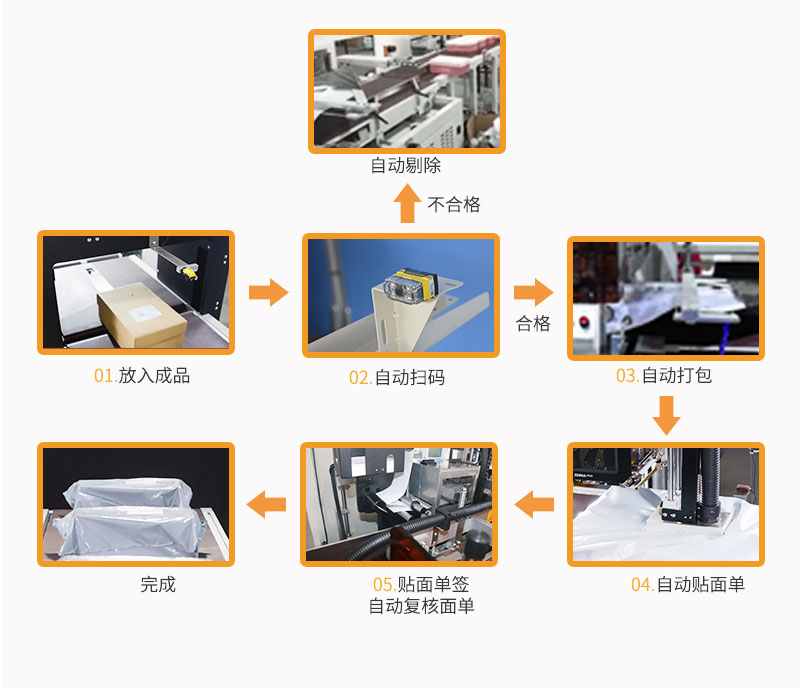 自动剔除

不合格

01.放入成品

02.自动扫码

合格

03.自动打包

04.自动贴面单

05.贴面单签
自动复核面单

完成