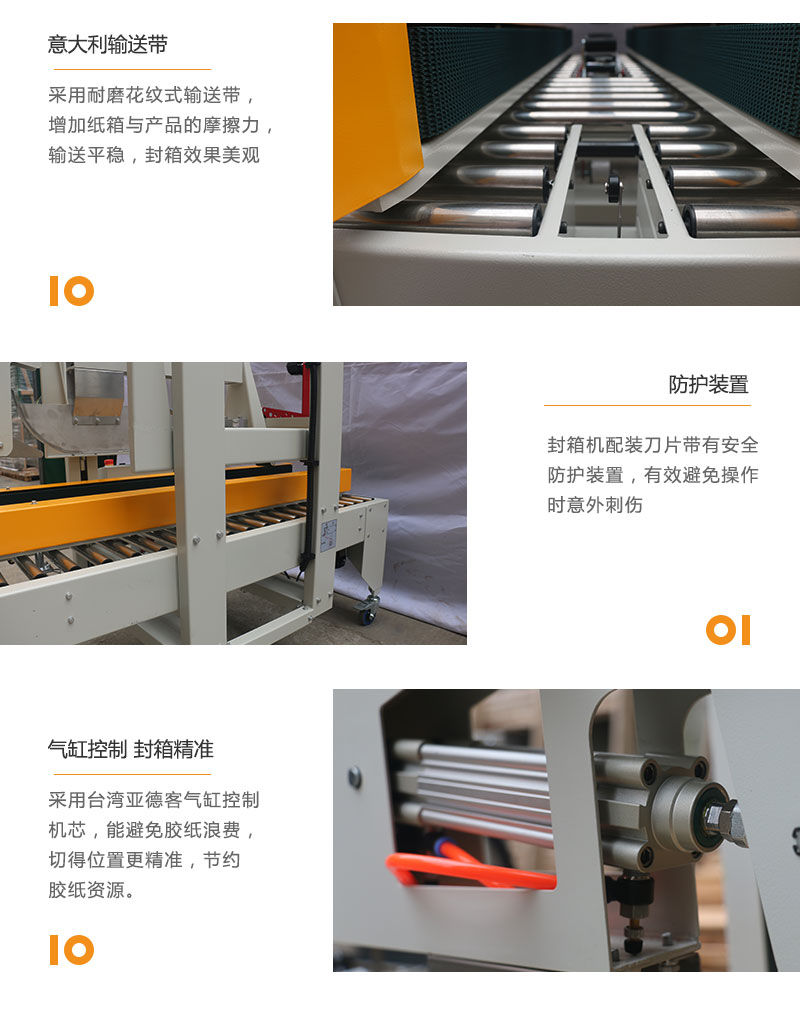 意大利输送带

采用耐磨花纹式输送带，增加纸箱与产品的摩擦力，输送平稳，封箱效果美观

IO

防护装置

封箱机配装刀片带有安全防护装置，有效避免操作时意外刺伤

OI

气缸控制 封箱精准

采用台湾亚德客气缸控制机芯，能避免胶纸浪费，切得位置更精准，节约胶纸资源。

IO