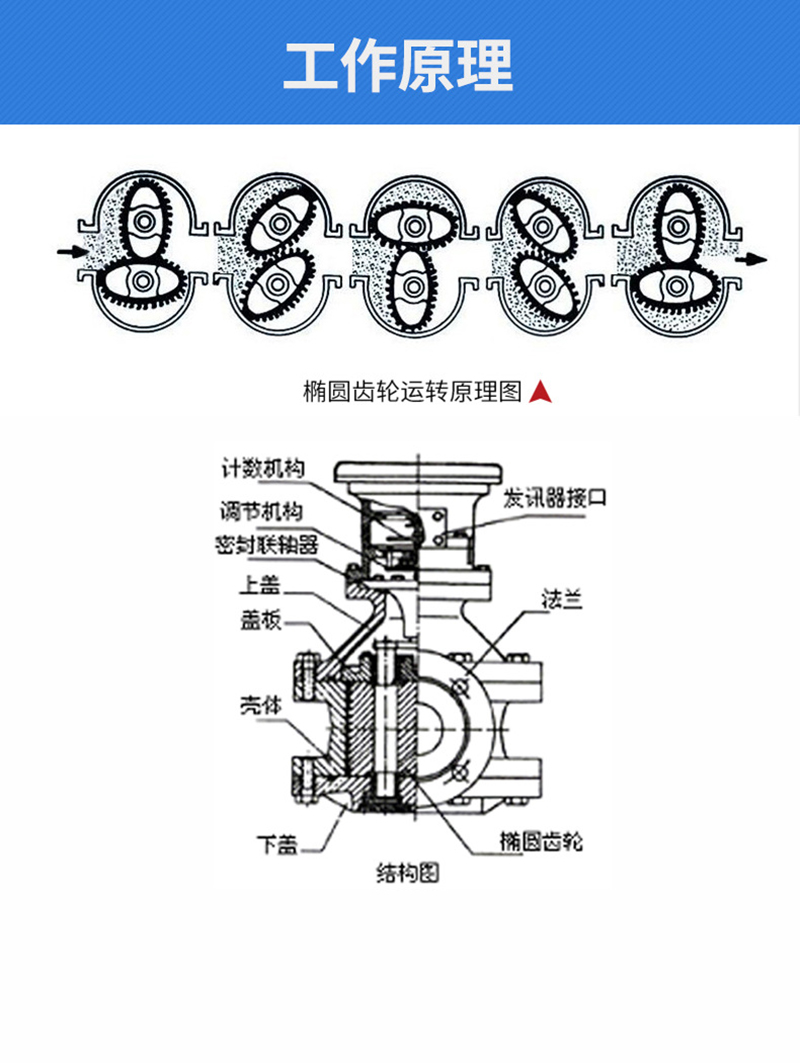 工作原理

椭圆齿轮运转原理图

计数机构
调节机构
密封联轴器
上盖
盖板
壳体
下盖
发讯器接口
法兰
椭圆齿轮
结构图