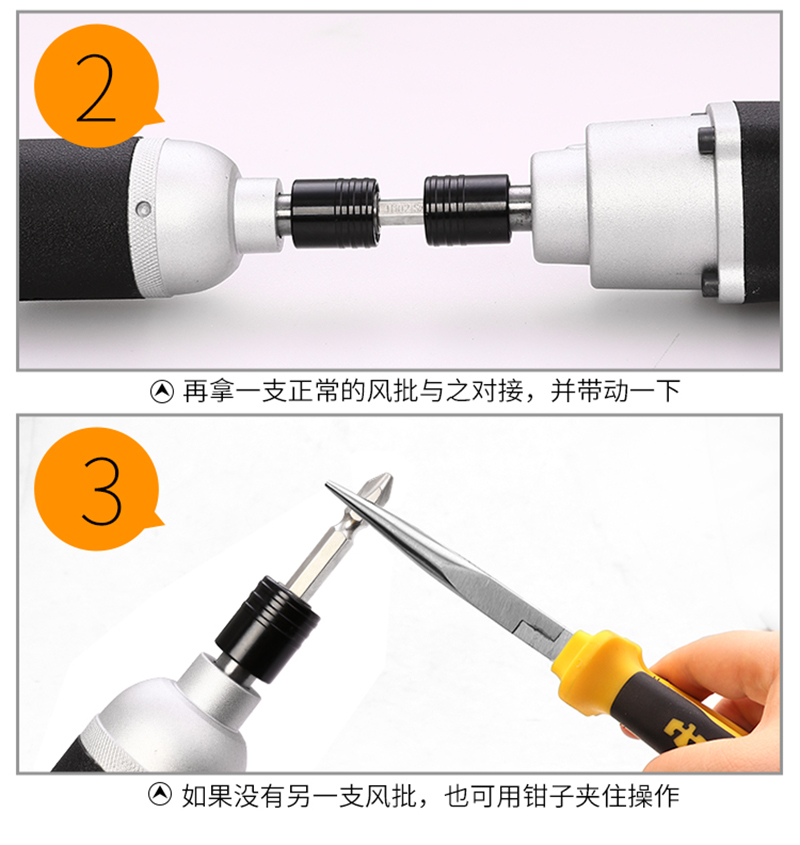 2

再拿一支正常的风批与之对接，并带动一下

3

如果没有另一支风批，也可用钳子夹住操作