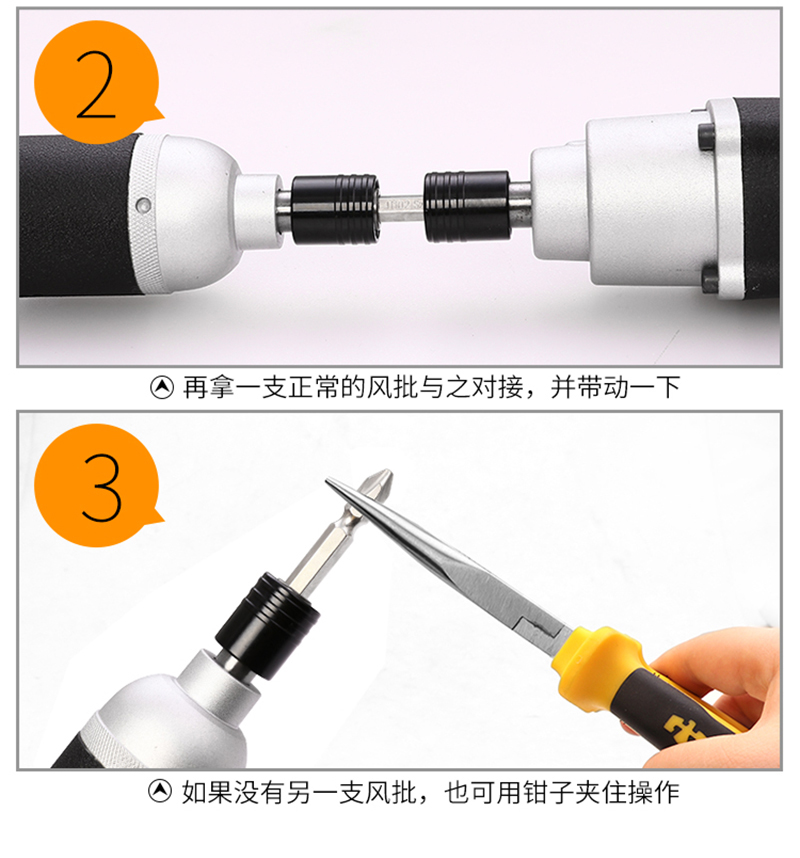 2

再拿一支正常的风批与之对接，并带动一下

3

如果没有另一支风批，也可用钳子夹住操作