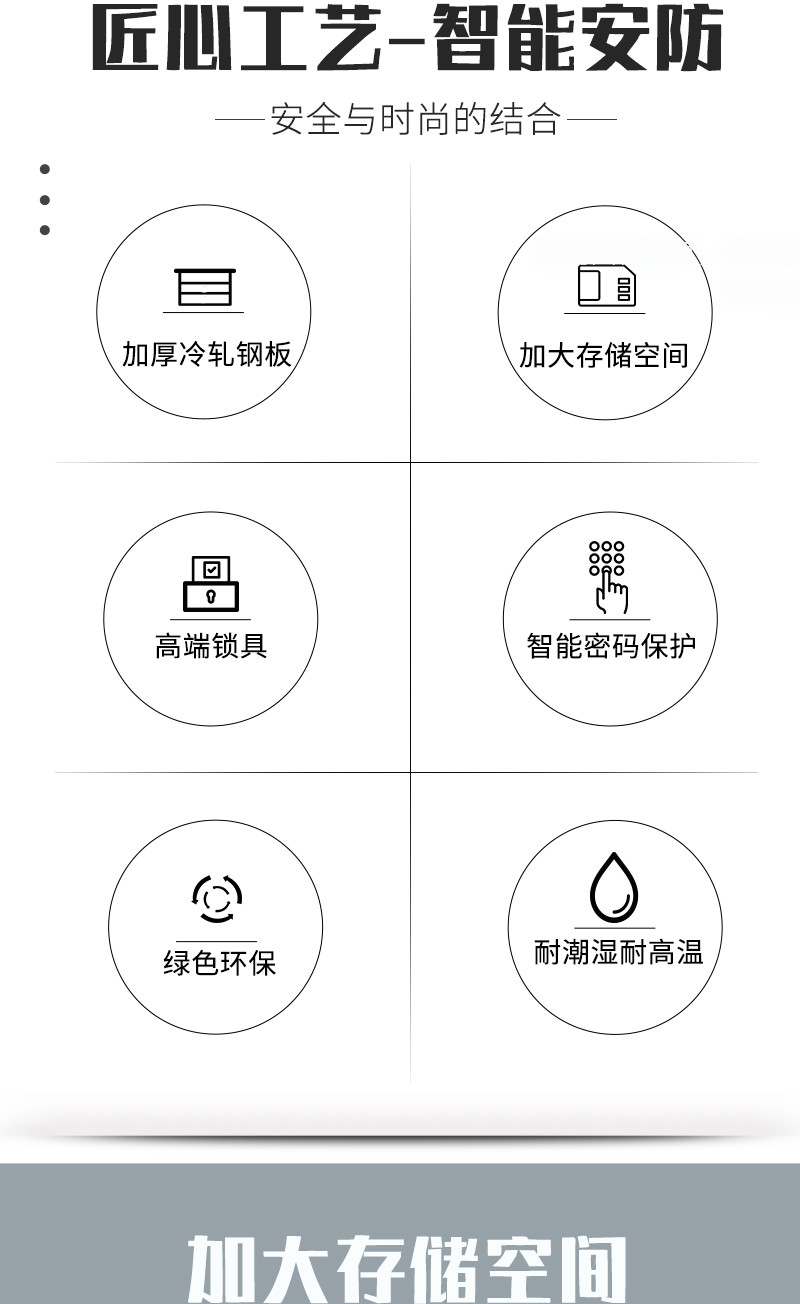 匠心工艺-智能安防

—安全与时尚的结合—

加厚冷轧钢板

加大存储空间

高端锁具

智能密码保护

绿色环保

耐潮湿耐高温

加大存储空间