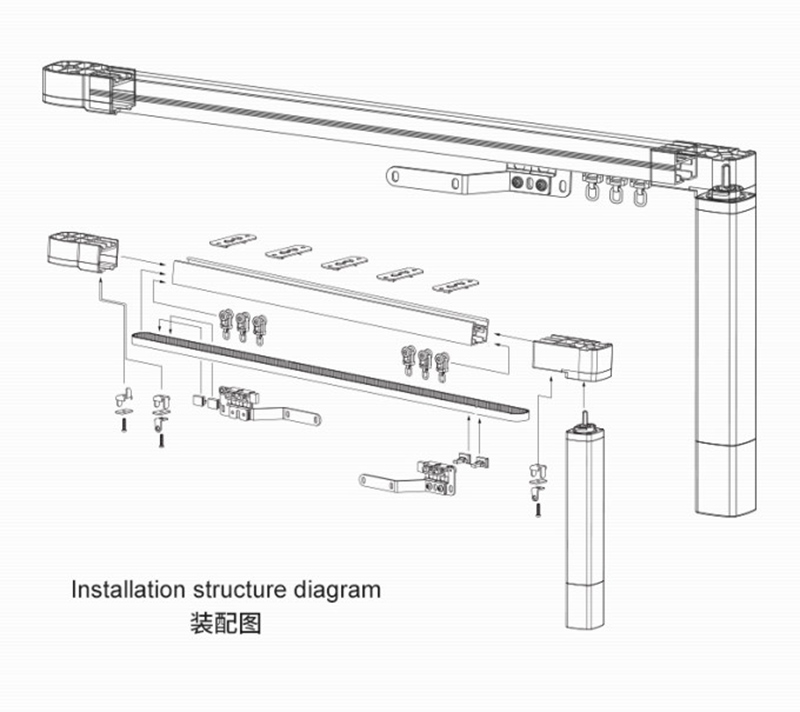 Installation structure diagram
装配图