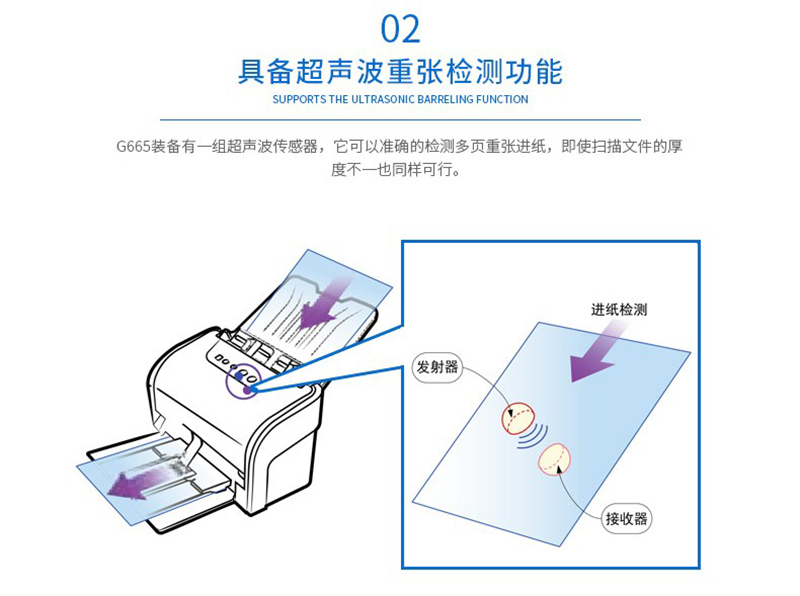 02

具备超声波重张检测功能

SUPPORTS THE ULTRASONIC BARRELING FUNCTION

G665装备有一组超声波传感器，它可以准确的检测多页重张进纸，即使扫描文件的厚度不一也同样可行。

进纸检测

发射器

接收器