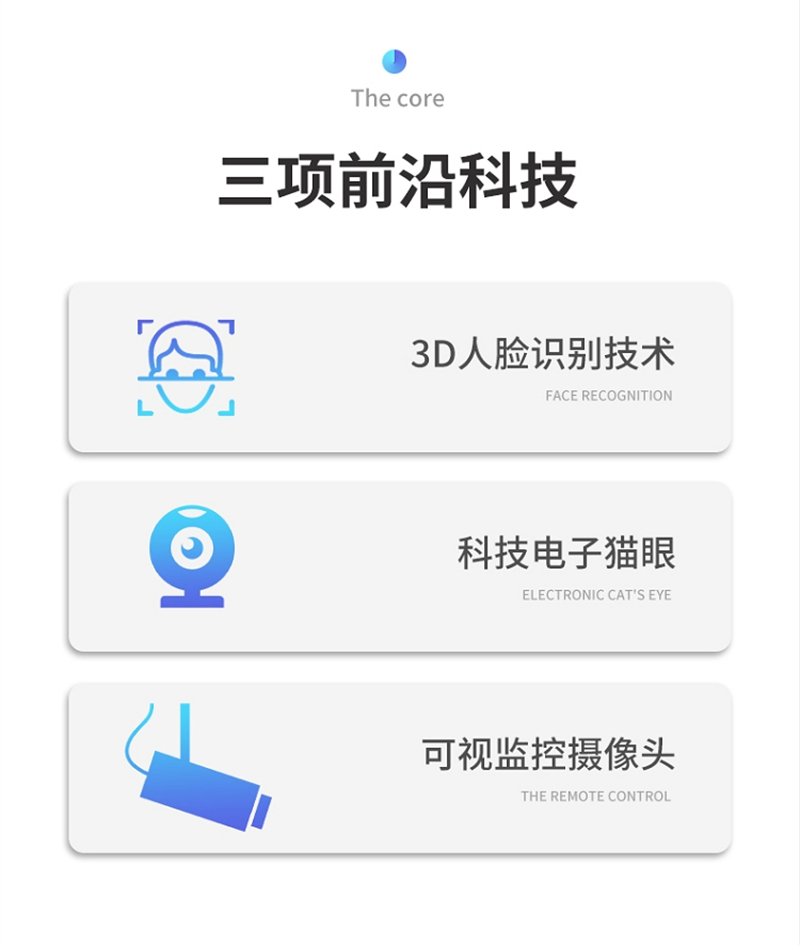 The core

三项前沿科技

3D人脸识别技术

FACE RECOGNITION

科技电子猫眼

ELECTRONIC CAT'S EYE

可视监控摄像头

THE REMOTE CONTROL