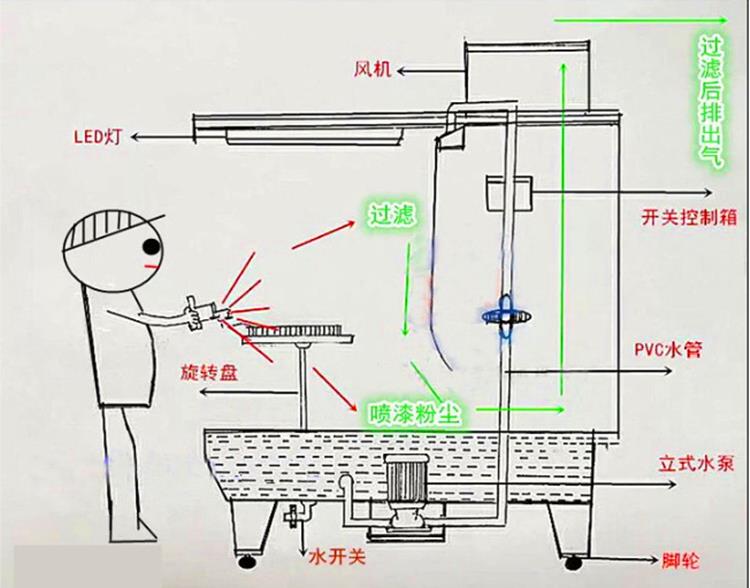 风机
过滤后排出气
LED灯
开关控制箱
过滤
PVC水管
旋转盘
喷漆粉尘
立式水泵
水开关
脚轮