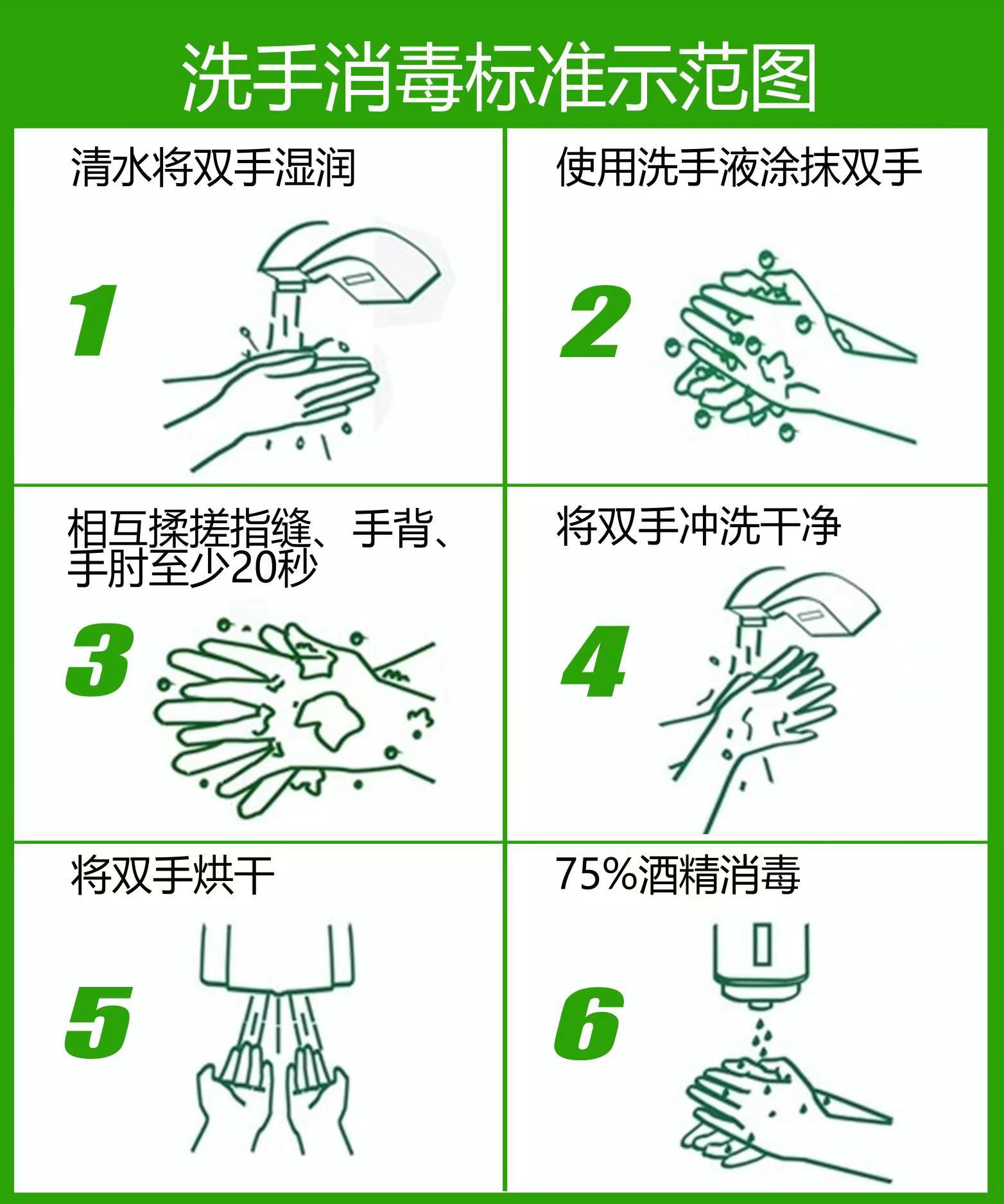 洗手消毒标准示范图

清水将双手湿润

1

使用洗手液涂抹双手

2

相互揉搓指缝、手背、手肘至少20秒

3

将双手冲洗干净

4

将双手烘干

5

75%酒精消毒

6