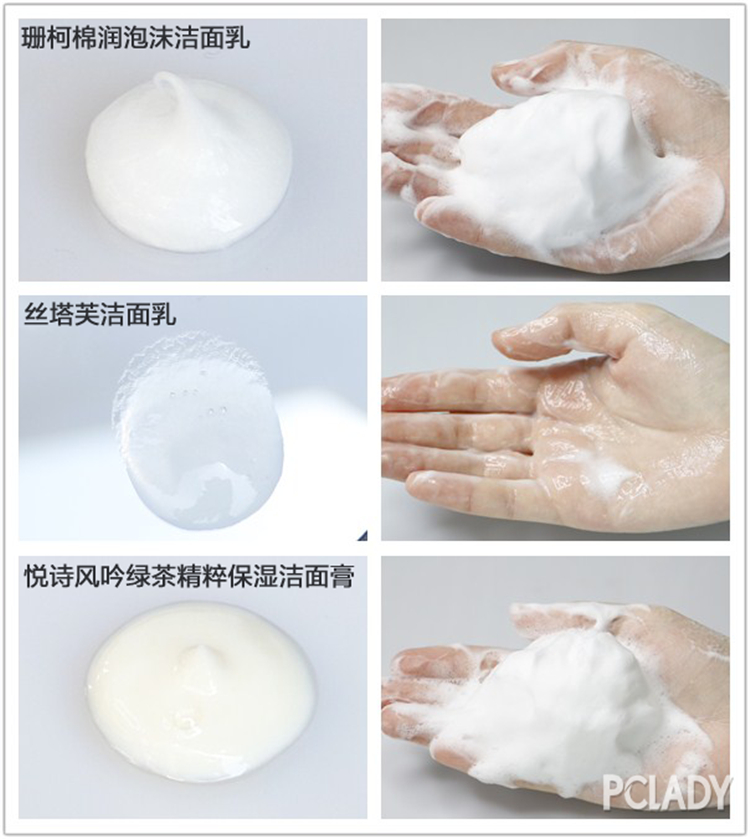 珊柯棉润泡沫洁面乳

丝塔芙洁面乳

悦诗风吟绿茶精粹保湿洁面膏

PCLADY