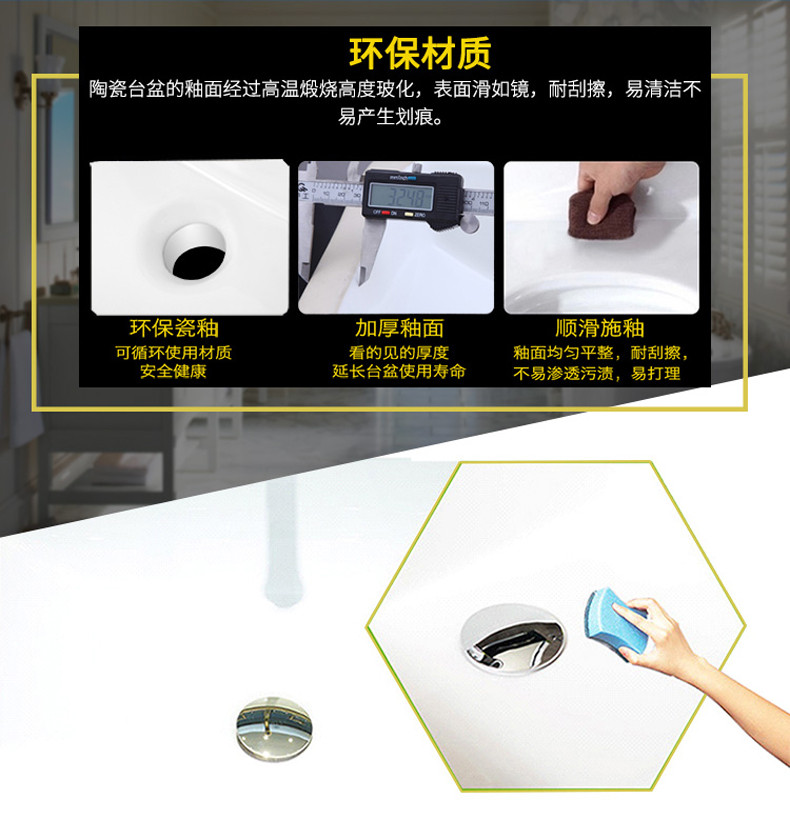 环保材质

陶瓷台盆的釉面经过高温煅烧高度玻化，表面滑如镜，耐刮擦，易清洁不易产生划痕。

32.48

OFF ON ZERO

环保瓷釉
可循环使用材质
安全健康

加厚釉面
看的见的厚度
延长台盆使用寿命

顺滑施釉
釉面均匀平整，耐刮擦，
不易渗透污渍，易打理