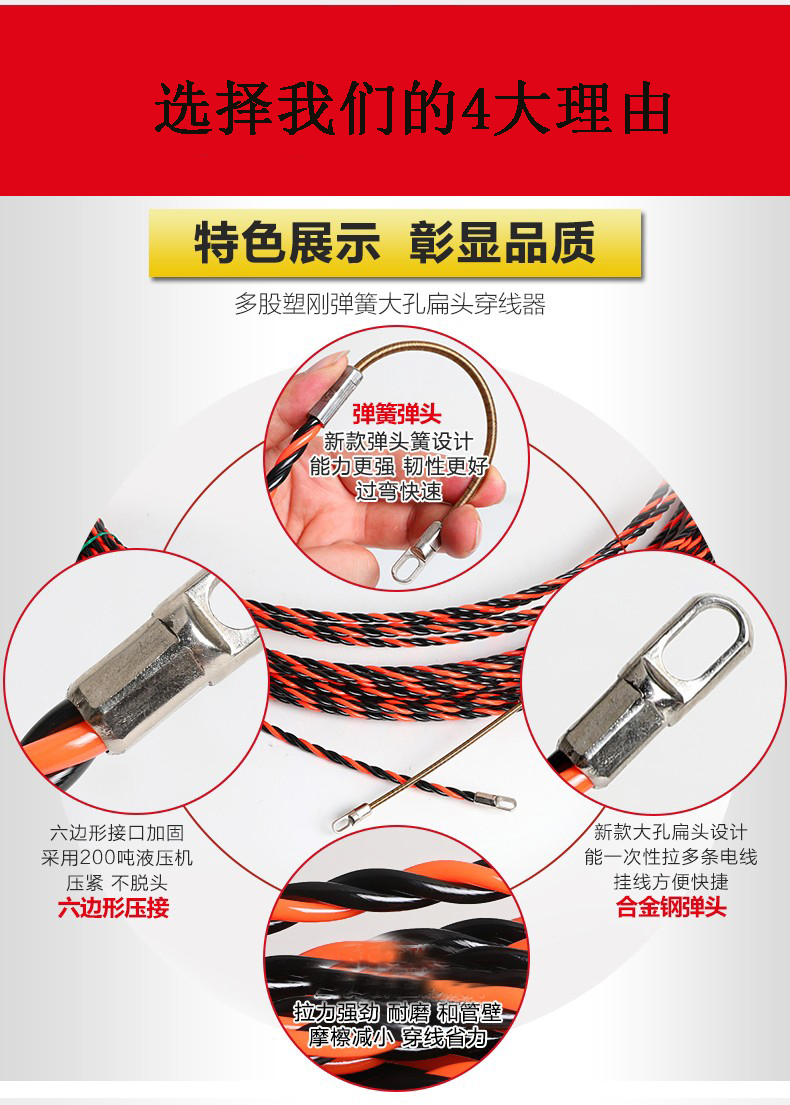 选择我们的4大理由

特色展示 彰显品质

多股塑刚弹簧大孔扁头穿线器

弹簧弹头
新款弹头簧设计
能力更强 韧性更好
过弯快速

六边形接口加固
采用200吨液压机
压紧 不脱头
六边形压接

新款大孔扁头设计
能一次性拉多条电线
挂线方便快捷
合金钢弹头

拉力强劲 耐磨 和管壁
摩檫减小 穿线省力