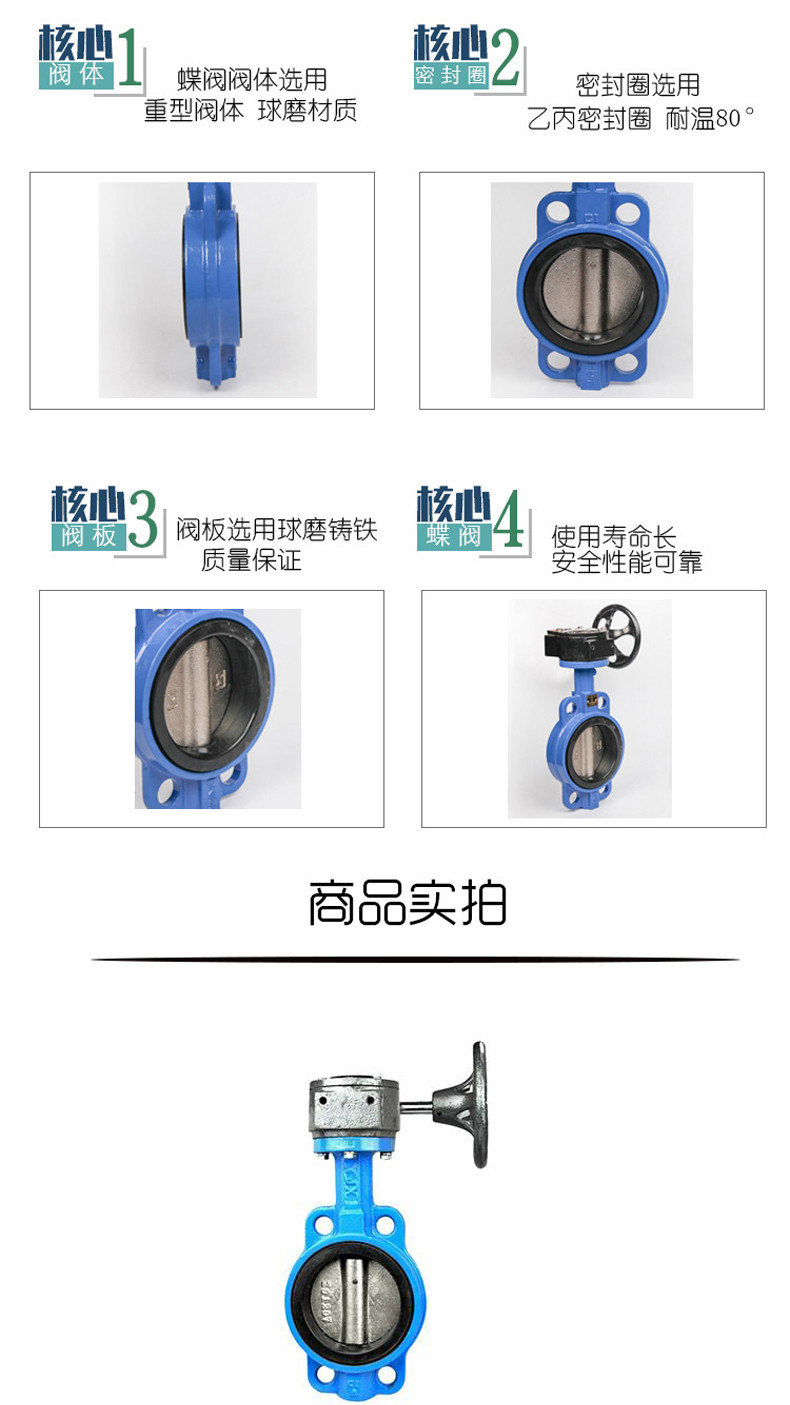 核心 阀体 1
蝶阀阀体选用
重型阀体 球磨材质

核心 密封圈 2
密封圈选用
乙丙密封圈 耐温80°

核心 阀板 3
阀板选用球磨铸铁
质量保证

核心 蝶阀 4
使用寿命长
安全性能可靠

商品实拍