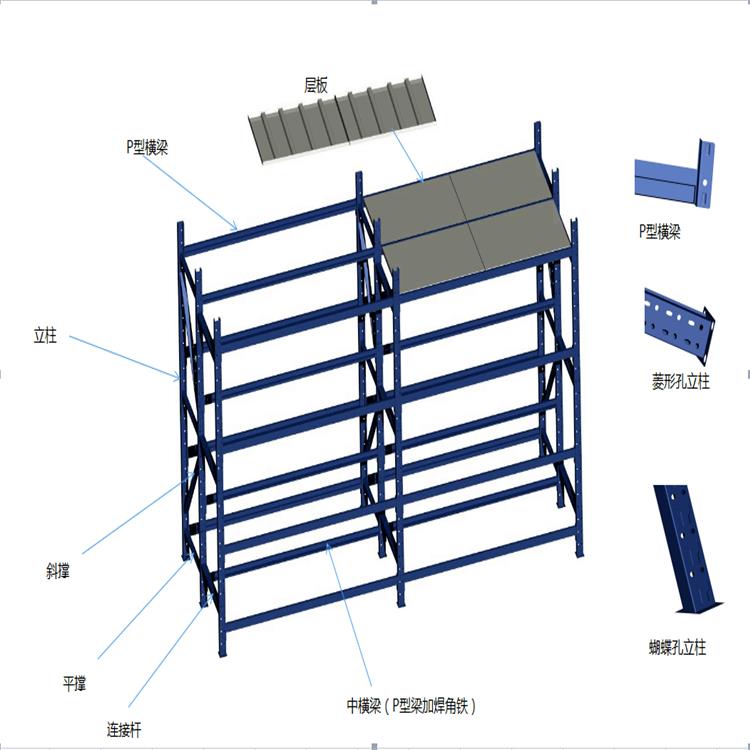 层板

P型横梁

立柱

斜撑

平撑

连接杆

中横梁（P型梁加焊角铁）

P型横梁

菱形孔立柱

蝴蝶孔立柱