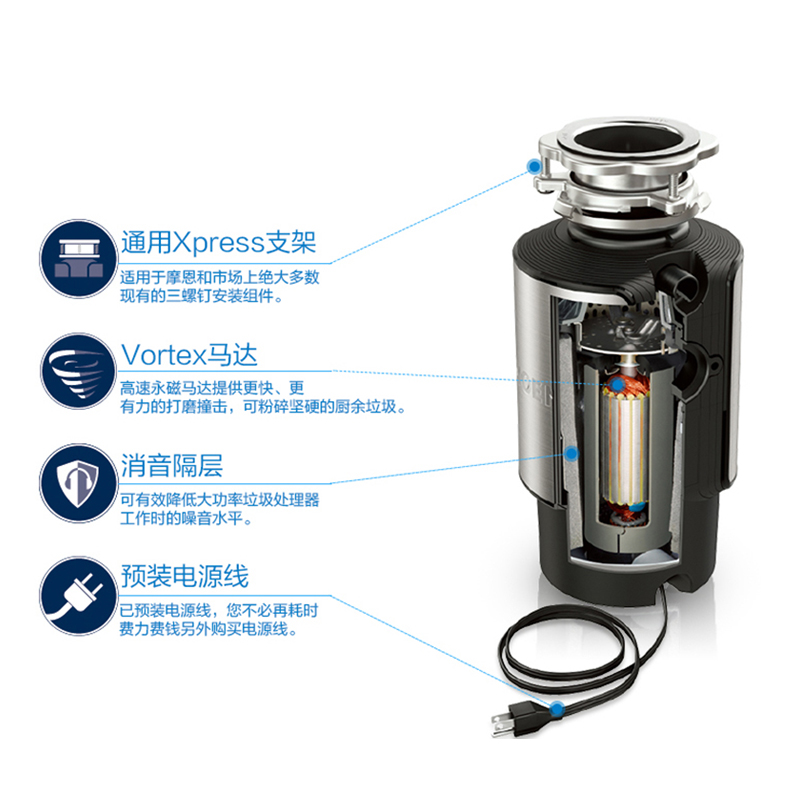 通用Xpress支架
适用于摩恩和市场上绝大多数现有的三螺钉安装组件。

Vortex马达
高速永磁马达提供更快、更有力的打磨撞击，可粉碎坚硬的厨余垃圾。

消音隔层
可有效降低大功率垃圾处理器工作时的噪音水平。

预装电源线
已预装电源线，您不必再耗时费力费钱另外购买电源线。