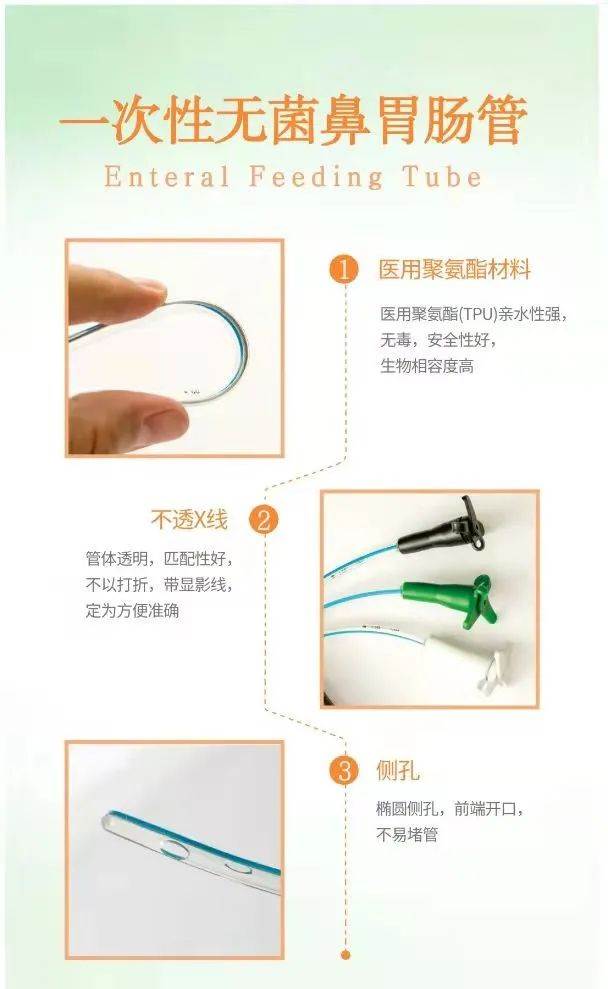 一次性无菌鼻胃肠管
Enteral Feeding Tube

1 医用聚氨酯材料
医用聚氨酯(TPU)亲水性强，无毒，安全性好，生物相容度高

不透X线 2
管体透明，匹配性好，不以打折，带显影线，定为方便准确

3 侧孔
椭圆侧孔，前端开口，不易堵管