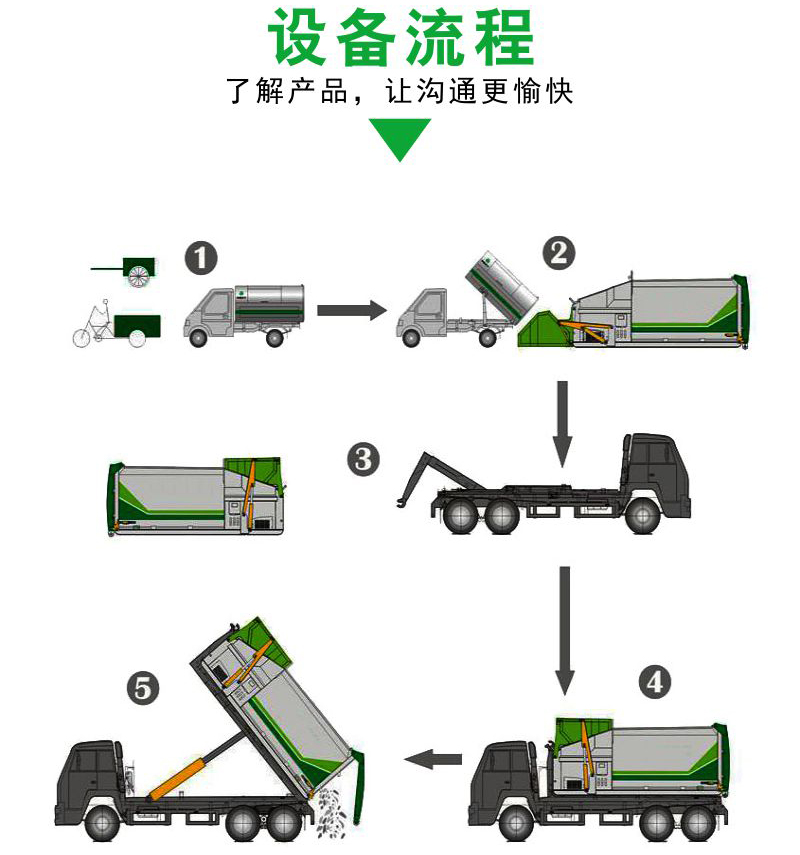 设备流程

了解产品，让沟通更愉快

1

2

3

4

5