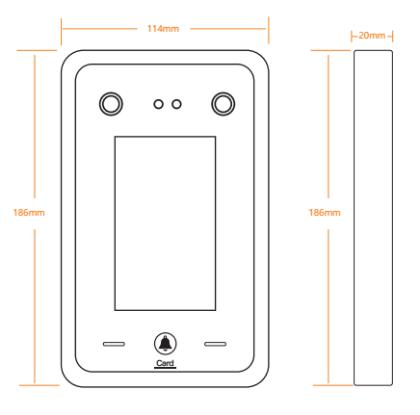 114mm

20mm

186mm

186mm

Card