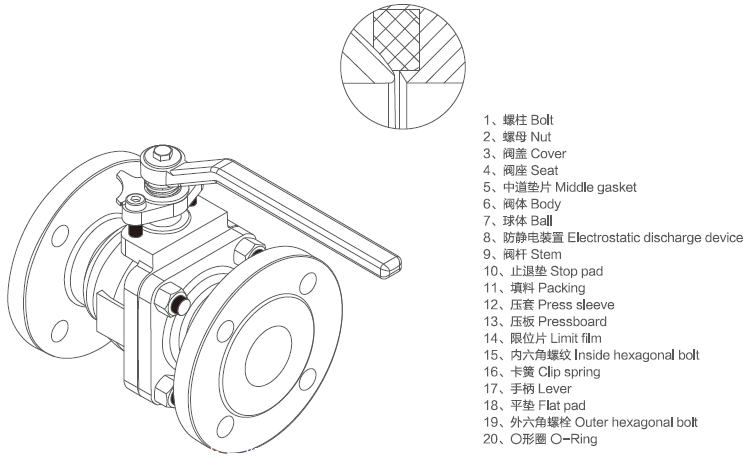 1、螺柱 Bolt
2、螺母 Nut
3、阀盖 Cover
4、阀座 Seat
5、中道垫片 Middle gasket
6、阀体 Body
7、球体 Ball
8、防静电装置 Electrostatic discharge device
9、阀杆 Stem
10、止退垫 Stop pad
11、填料 Packing
12、压套 Press sleeve
13、压板 Pressboard
14、限位片 Limit film
15、内六角螺纹 Inside hexagonal bolt
16、卡簧 Clip spring
17、手柄 Lever
18、平垫 Flat pad
19、外六角螺栓 Outer hexagonal bolt
20、O形圈 O-Ring