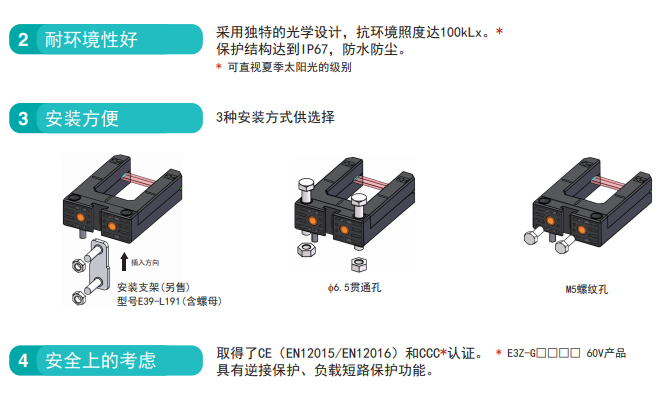 2 耐环境性好

采用独特的光学设计，抗环境照度达100kLx。*
保护结构达到IP67，防水防尘。
* 可直视夏季太阳光的级别

3 安装方便

3种安装方式供选择

插入方向

安装支架(另售)
型号E39-L191(含螺母)

ϕ6.5贯通孔

M5螺纹孔

4 安全上的考虑

取得了CE（EN12015/EN12016）和CCC*认证。 * E3Z-G□□□□ 60V产品
具有逆接保护、负载短路保护功能。