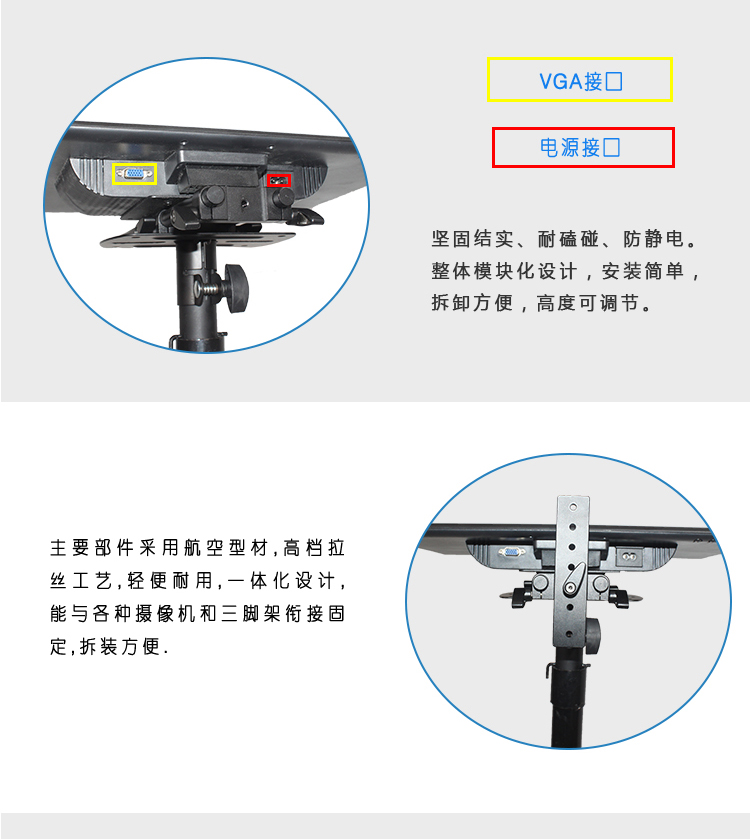 VGA接口

电源接口

坚固结实、耐磕碰、防静电。整体模块化设计，安装简单，拆卸方便，高度可调节。

主要部件采用航空型材,高档拉丝工艺,轻便耐用,一体化设计,能与各种摄像机和三脚架衔接固定,拆装方便.