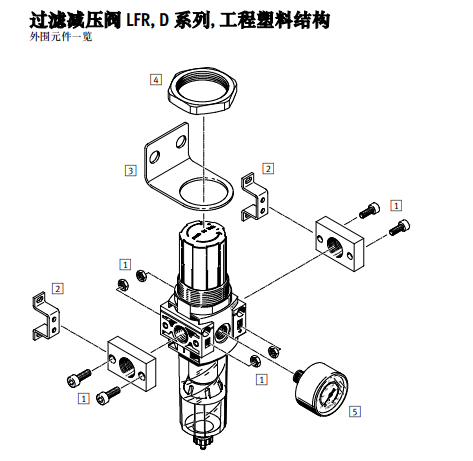 过滤减压阀 LFR, D 系列, 工程塑料结构
外围元件一览

4
3
2
1
1
2
1
1
5