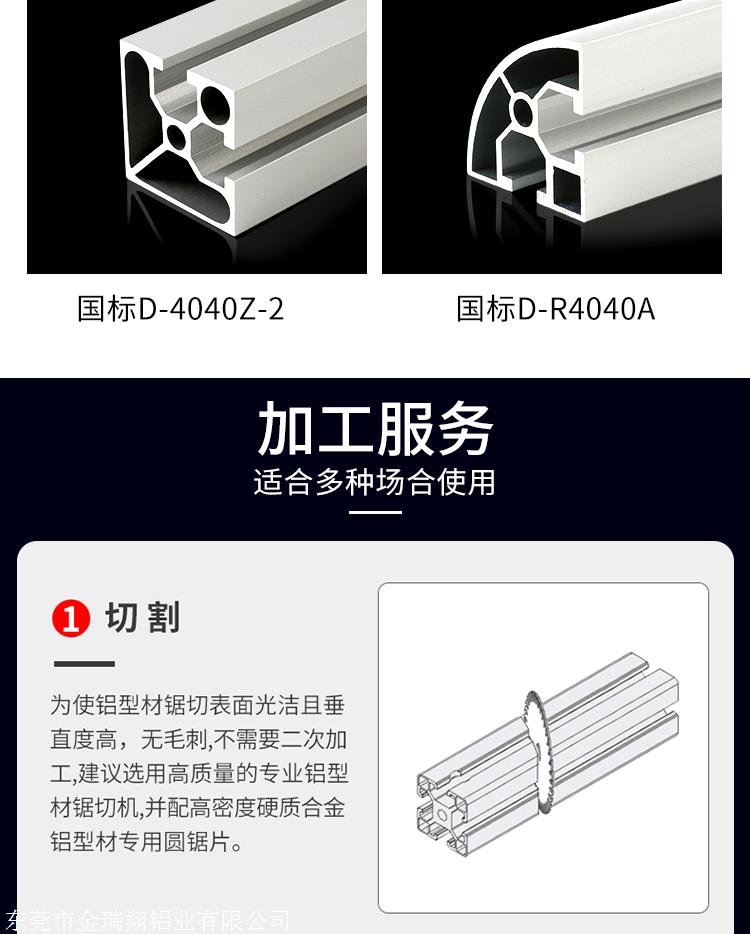 国标D-4040Z-2

国标D-R4040A

加工服务

适合多种场合使用

1 切割

为使铝型材锯切表面光洁且垂直度高，无毛刺,不需要二次加工,建议选用高质量的专业铝型材锯切机,并配高密度硬质合金铝型材专用圆锯片。

东莞市金瑞翔铝业有限公司