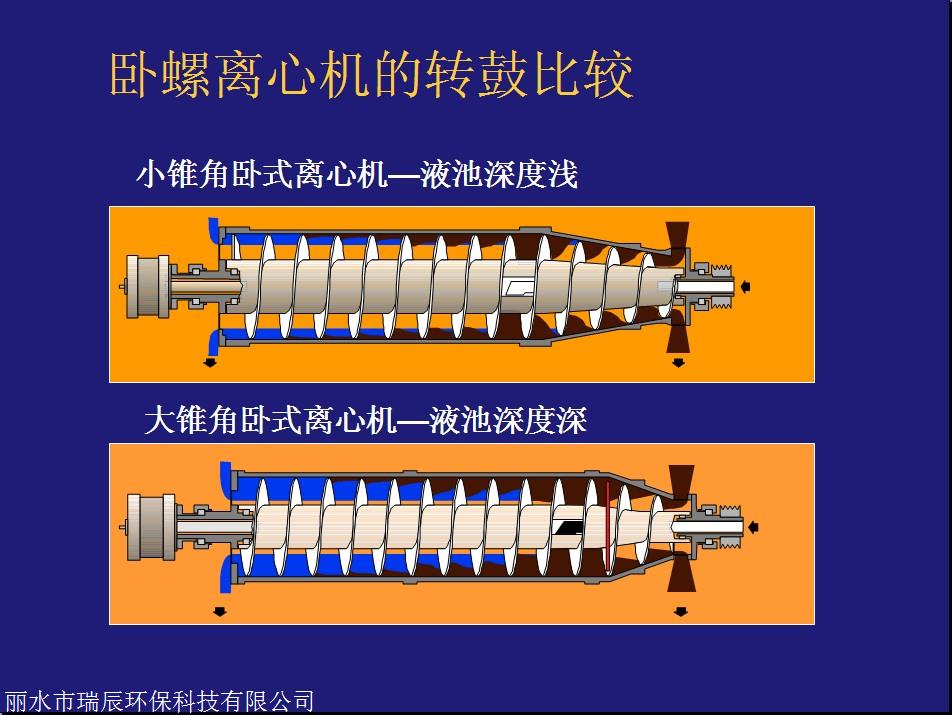 卧螺离心机的转鼓比较

小锥角卧式离心机—液池深度浅

大锥角卧式离心机—液池深度深

丽水市瑞辰环保科技有限公司