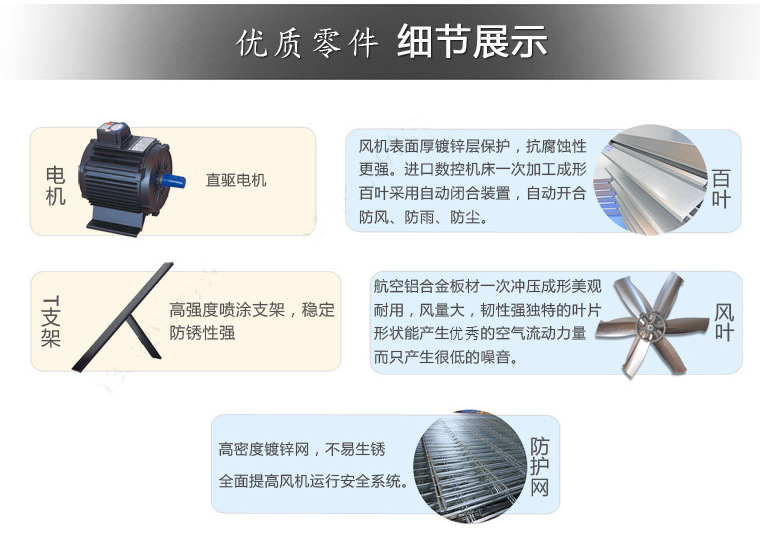 优质零件 细节展示

电机

直驱电机

风机表面厚镀锌层保护，抗腐蚀性更强。进口数控机床一次加工成形百叶采用自动闭合装置，自动开合防风、防雨、防尘。

百叶

T支架

高强度喷涂支架，稳定防锈性强

航空铝合金板材一次冲压成形美观耐用，风量大，韧性强独特的叶片形状能产生优秀的空气流动力量而只产生很低的噪音。

风叶

高密度镀锌网，不易生锈

全面提高风机运行安全系统。

防护网