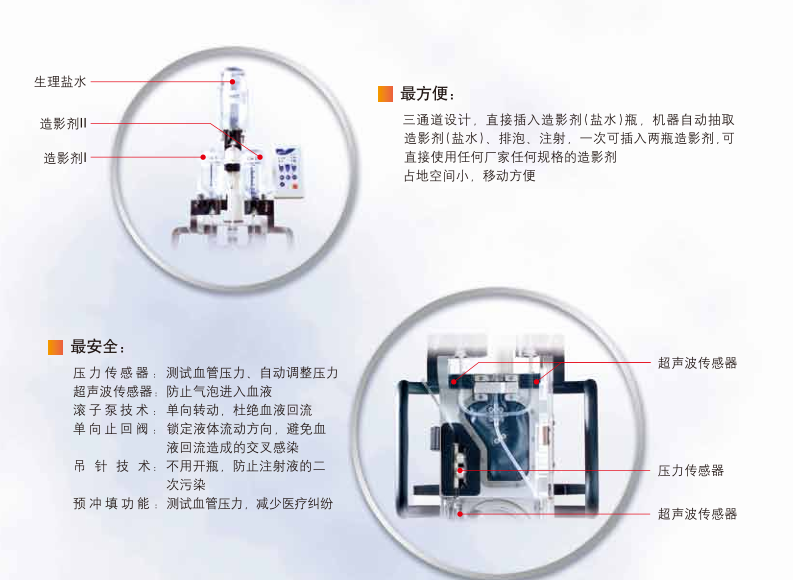 生理盐水

造影剂II

造影剂I

最方便：

三通道设计，直接插入造影剂(盐水)瓶，机器自动抽取造影剂(盐水)、排泡、注射，一次可插入两瓶造影剂,可直接使用任何厂家任何规格的造影剂
占地空间小，移动方便

最安全：

压力传感器：测试血管压力、自动调整压力
超声波传感器：防止气泡进入血液
滚子泵技术：单向转动，杜绝血液回流
单向止回阀：锁定液体流动方向，避免血液回流造成的交叉感染
吊针技术：不用开瓶，防止注射液的二次污染
预冲填功能：测试血管压力，减少医疗纠纷

超声波传感器

压力传感器

超声波传感器