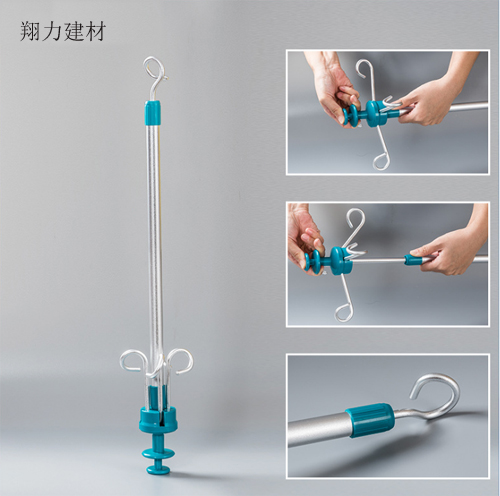 翔力建材