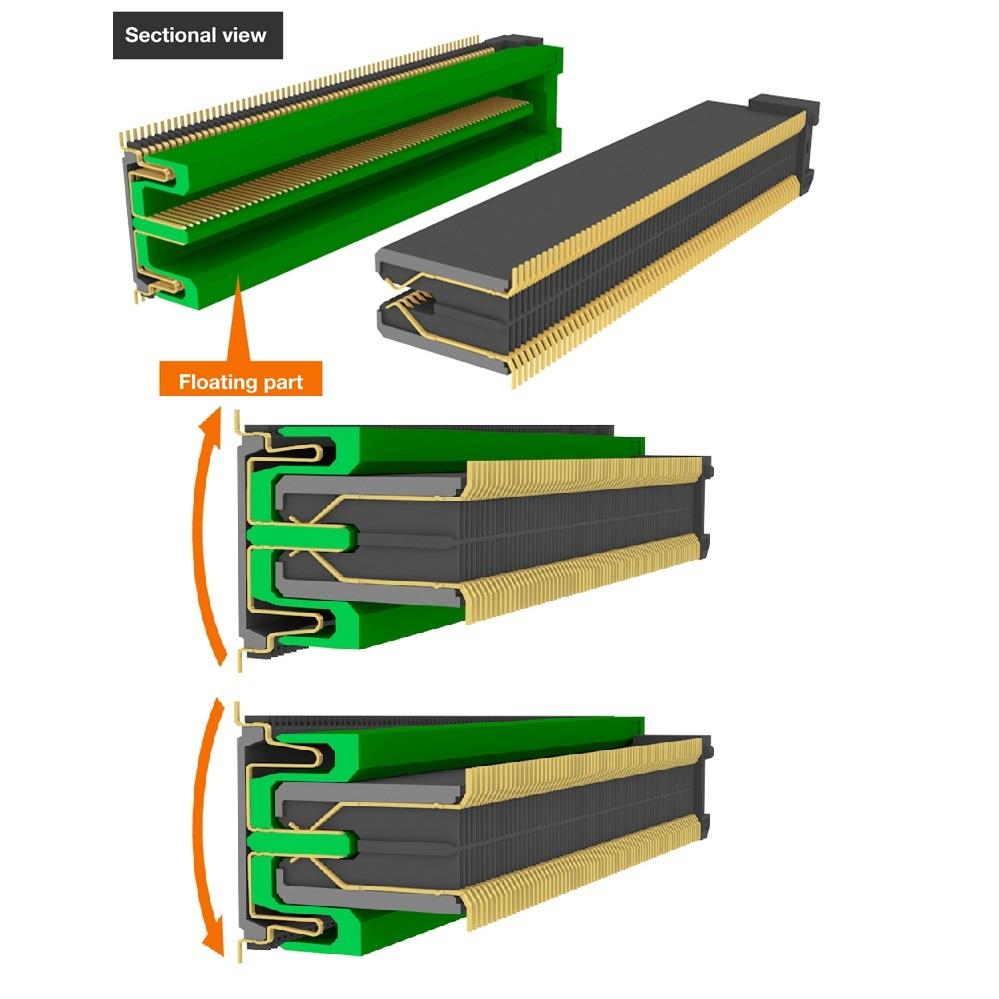 Sectional view

Floating part