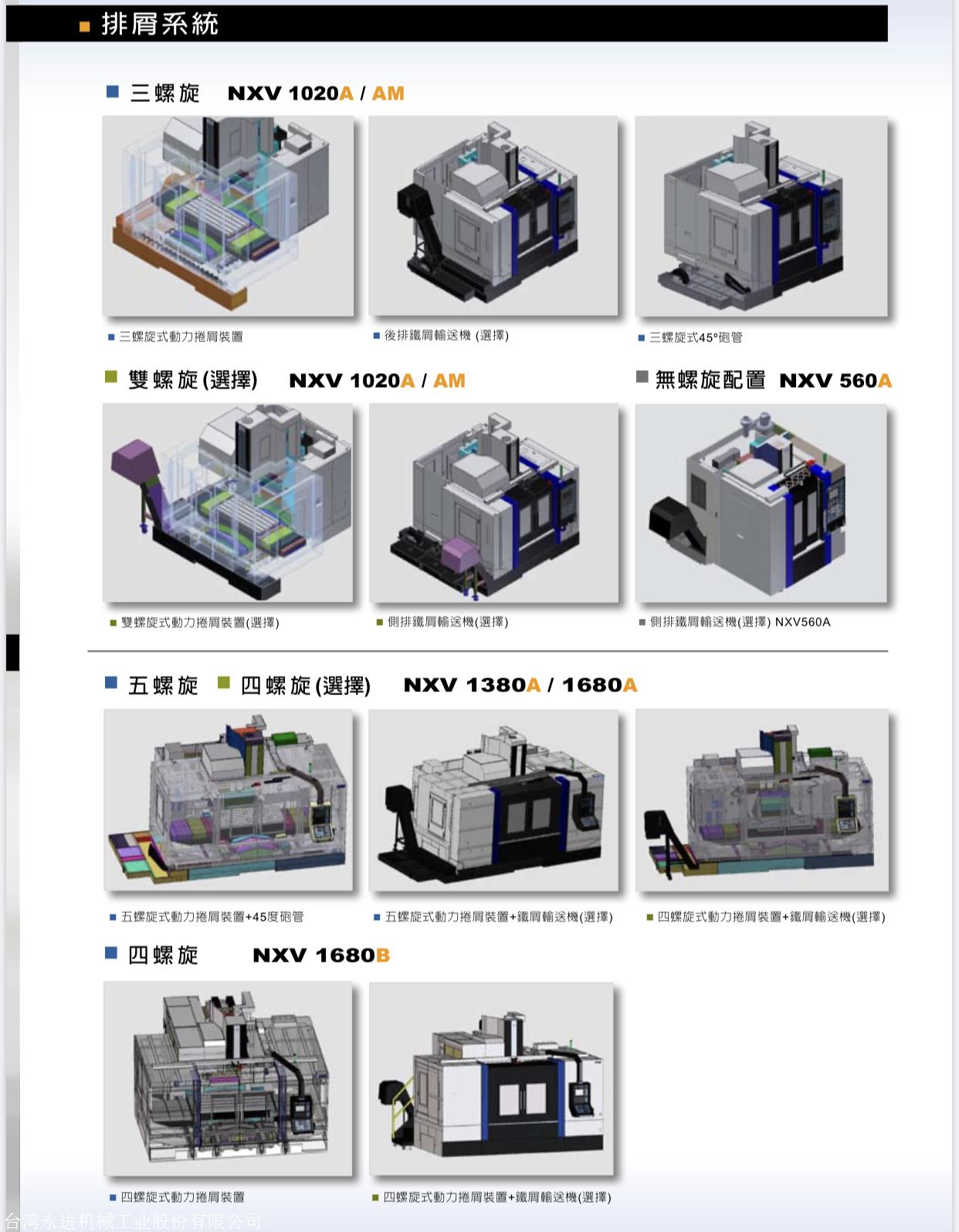 排屑系統

三螺旋 NXV 1020A / AM

三螺旋式動力捲屑裝置

後排鐵屑輸送機 (選擇)

三螺旋式45°砲管

雙螺旋(選擇) NXV 1020A / AM

無螺旋配置 NXV 560A

雙螺旋式動力捲屑裝置(選擇)

側排鐵屑輸送機(選擇)

側排鐵屑輸送機(選擇) NXV560A

五螺旋 四螺旋(選擇) NXV 1380A / 1680A

五螺旋式動力捲屑裝置+45度砲管

五螺旋式動力捲屑裝置+鐵屑輸送機(選擇)

四螺旋式動力捲屑裝置+鐵屑輸送機(選擇)

四螺旋 NXV 1680B

四螺旋式動力捲屑裝置

四螺旋式動力捲屑裝置+鐵屑輸送機(選擇)

台湾永进机械工业股份有限公司