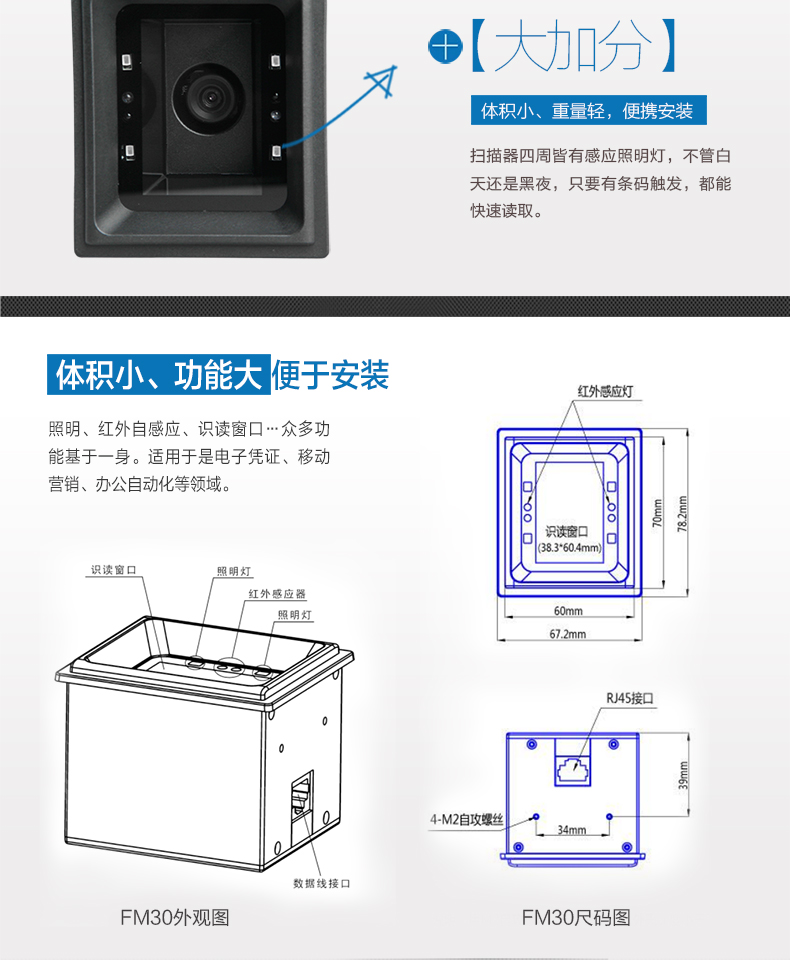 +【大加分】

体积小、重量轻，便携安装

扫描器四周皆有感应照明灯，不管白天还是黑夜，只要有条码触发，都能快速读取。

体积小、功能大 便于安装

照明、红外自感应、识读窗口…众多功能基于一身。适用于是电子凭证、移动营销、办公自动化等领域。

识读窗口
照明灯
红外感应器
照明灯
数据线接口

FM30外观图

红外感应灯
识读窗口
(38.3*60.4mm)
70mm
78.2mm
60mm
67.2mm

RJ45接口
39mm
4-M2自攻螺丝
34mm

FM30尺码图