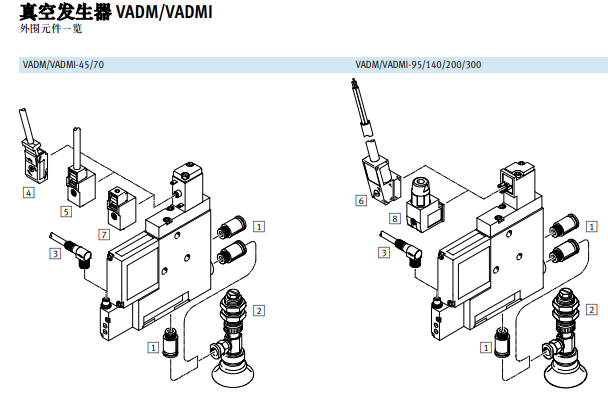 真空发生器 VADM/VADMI
外围元件一览

VADM/VADMI-45/70

4
5
7
3
1
2
1

VADM/VADMI-95/140/200/300

6
8
3
1
2
1