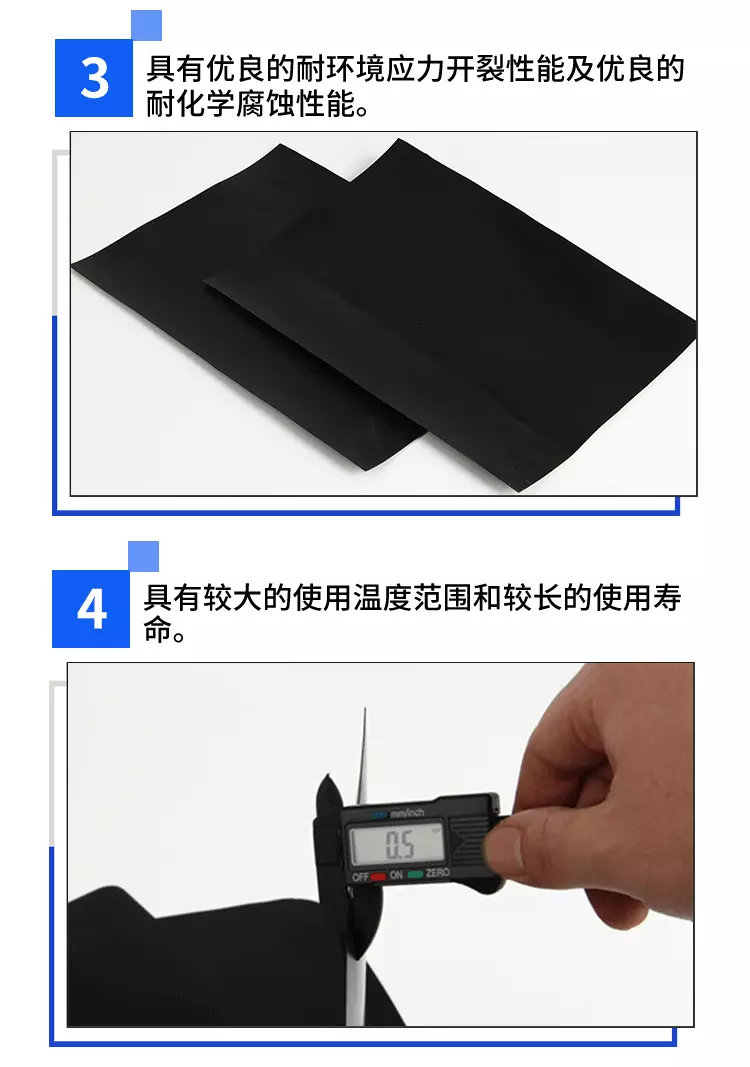 3
具有优良的耐环境应力开裂性能及优良的耐化学腐蚀性能。

4
具有较大的使用温度范围和较长的使用寿命。

mm/inch
0.5
OFF ON ZERO