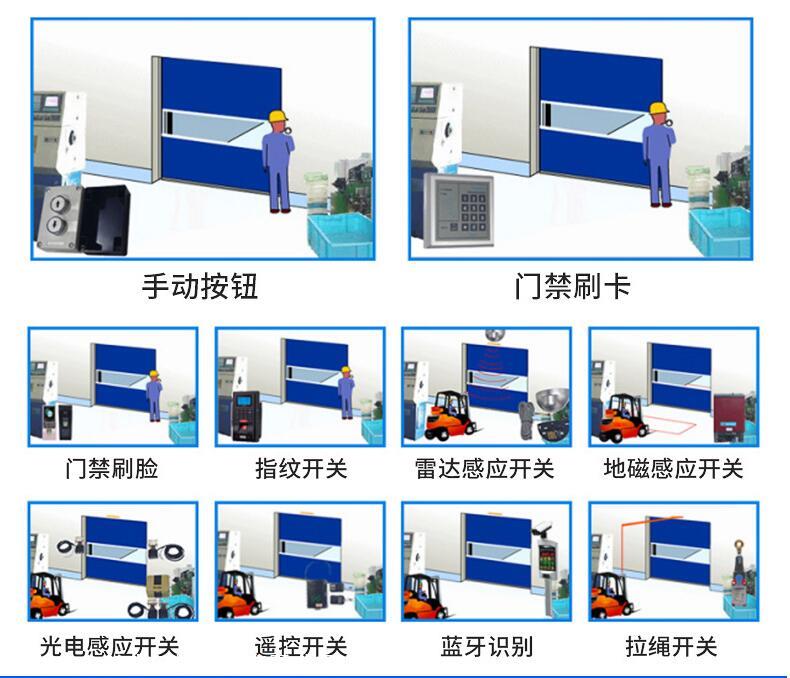 手动按钮

门禁刷卡

门禁刷脸

指纹开关

雷达感应开关

地磁感应开关

光电感应开关

遥控开关

蓝牙识别

拉绳开关